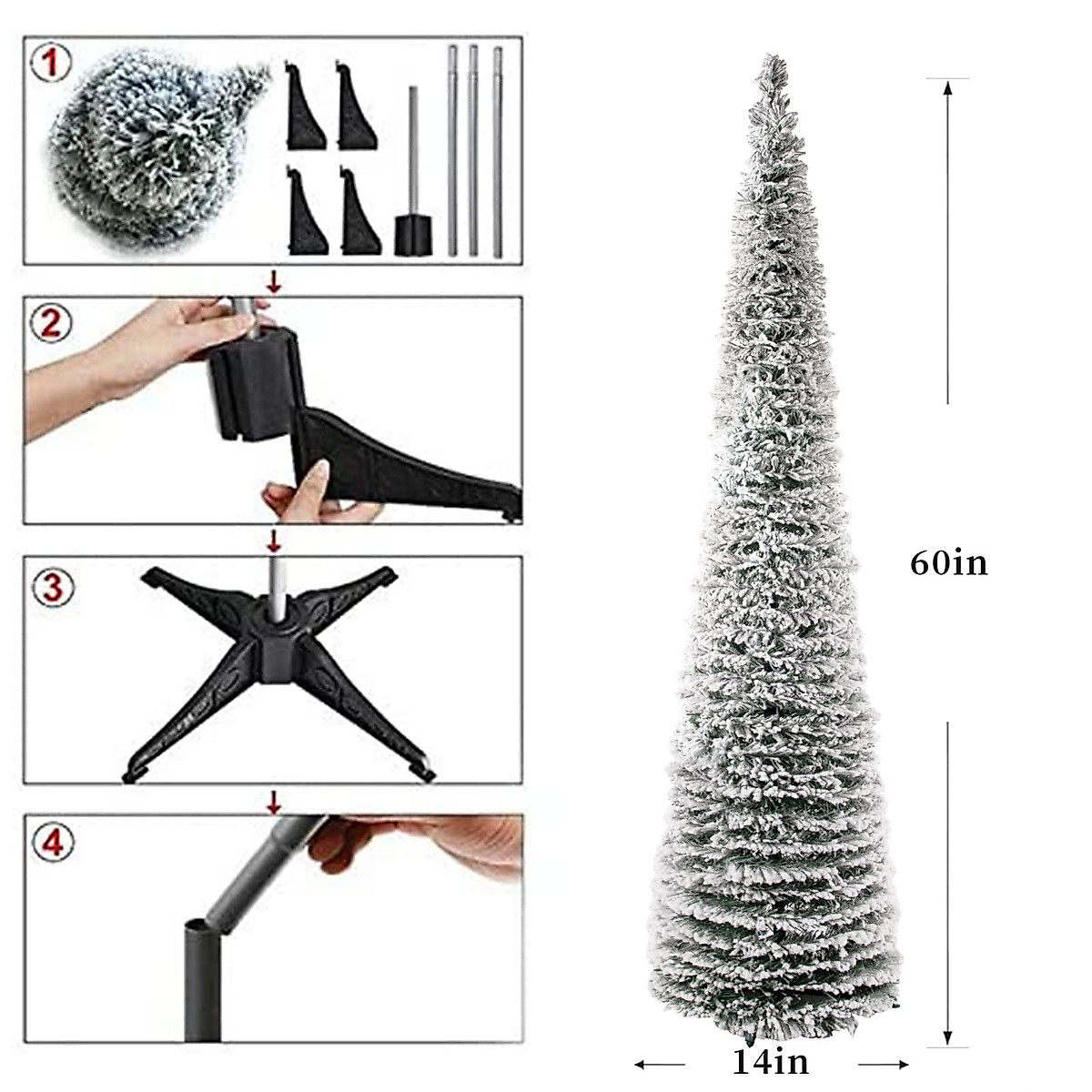 1

2

3

4

60in

14in