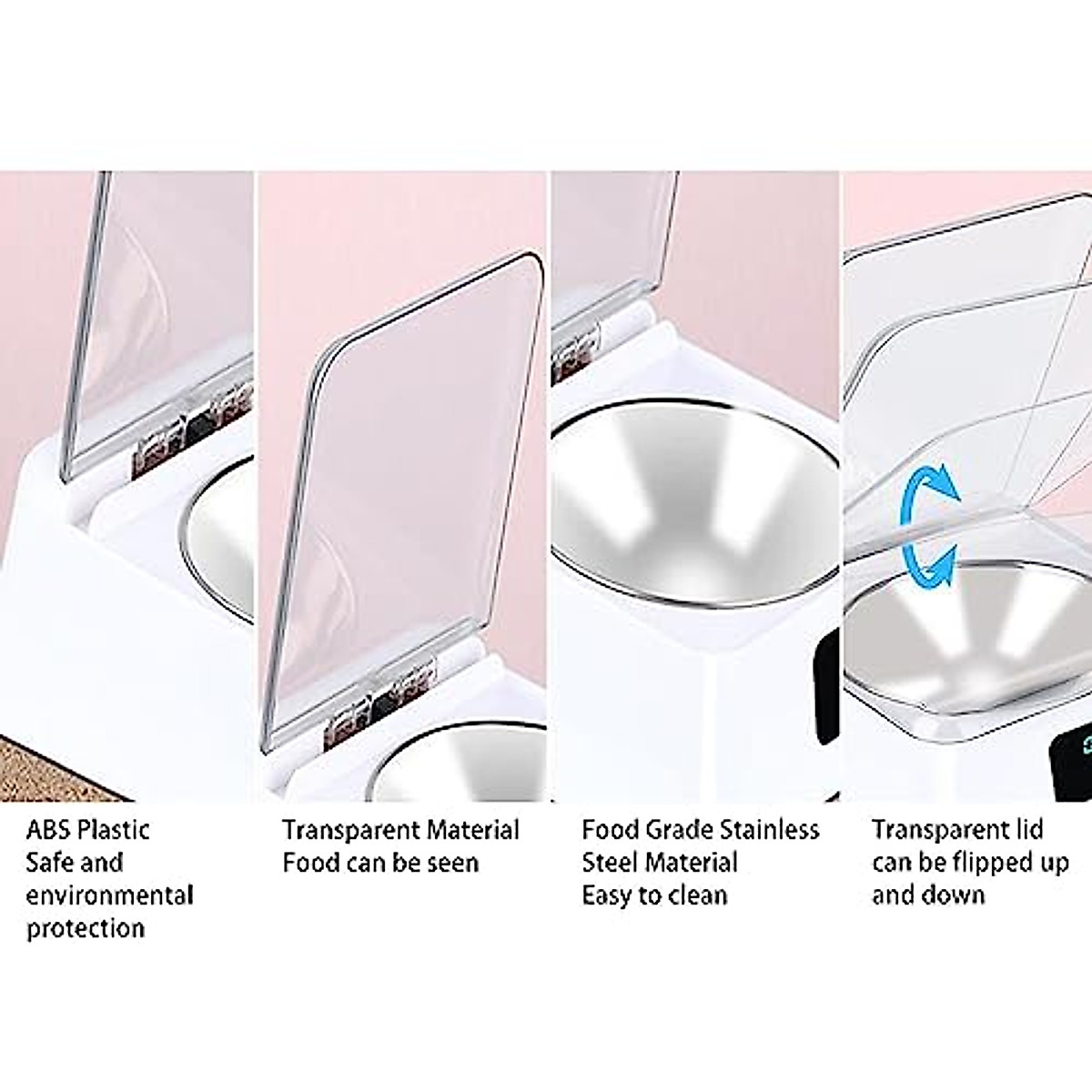 ABS Plastic
Safe and
environmental
protection

Transparent Material
Food can be seen

Food Grade Stainless
Steel Material
Easy to clean

Transparent lid
can be flipped up
and down