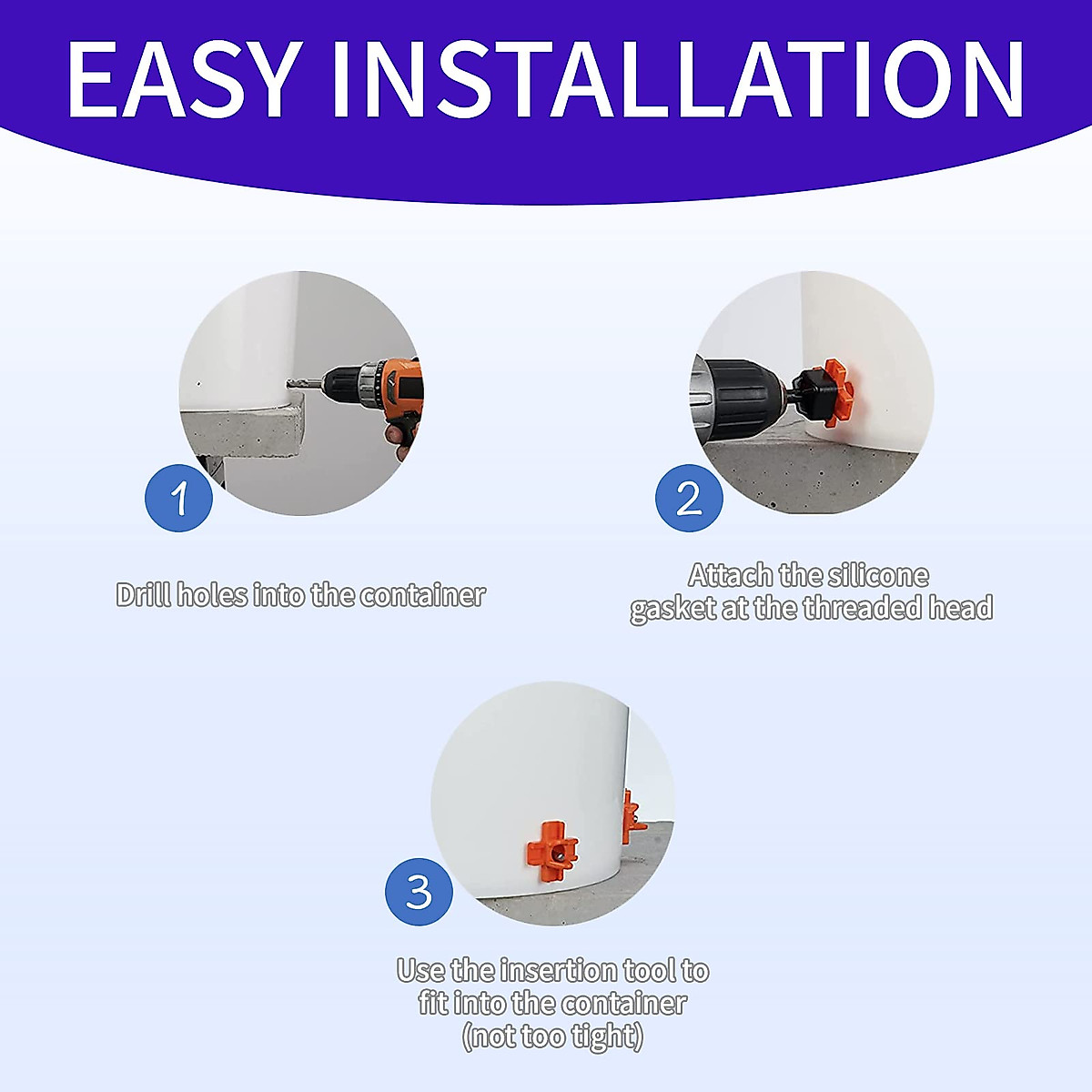 EASY INSTALLATION

1

Drill holes into the container

2

Attach the silicone gasket at the threaded head

3

Use the insertion tool to fit into the container (not too tight)