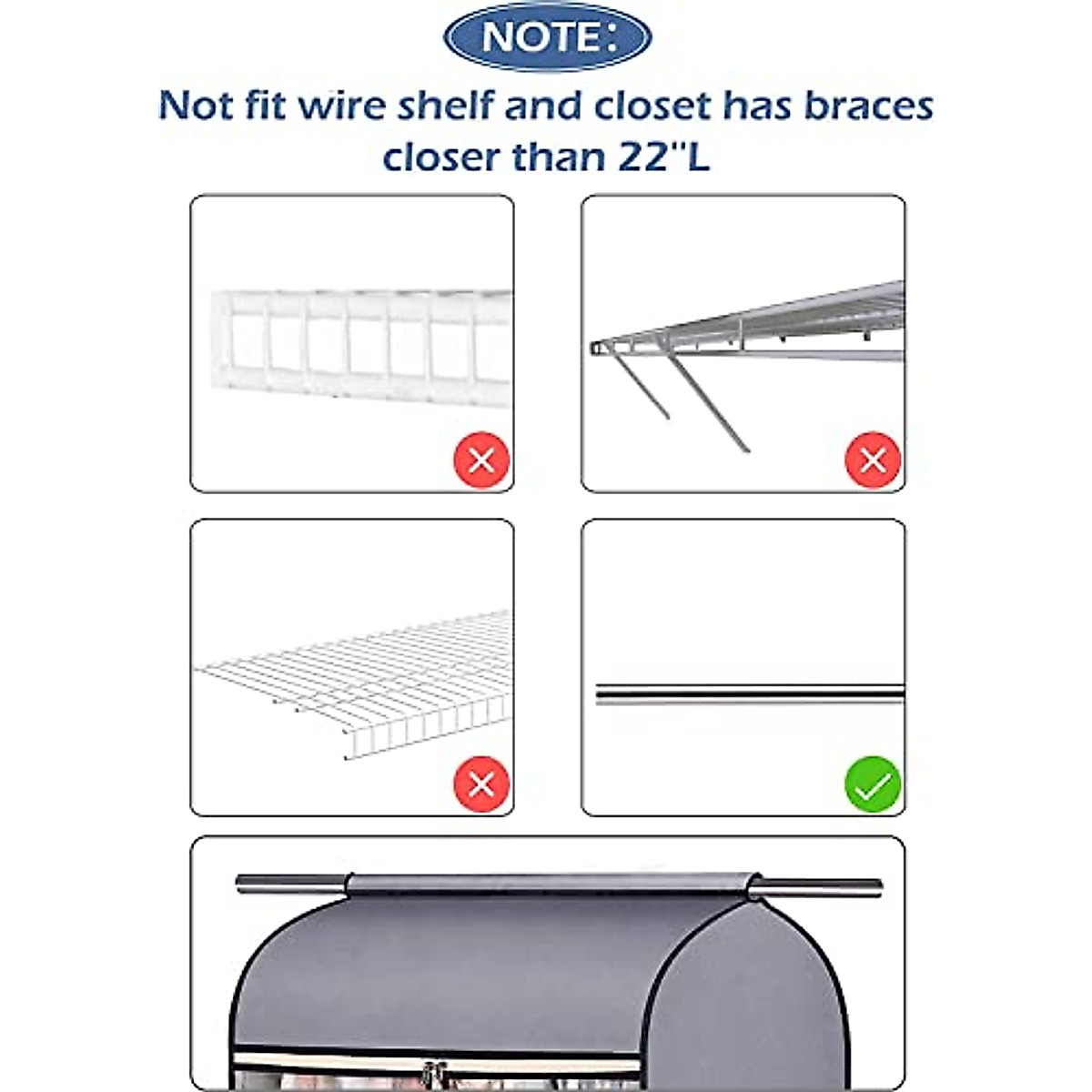 NOTE:

Not fit wire shelf and closet has braces closer than 22"L