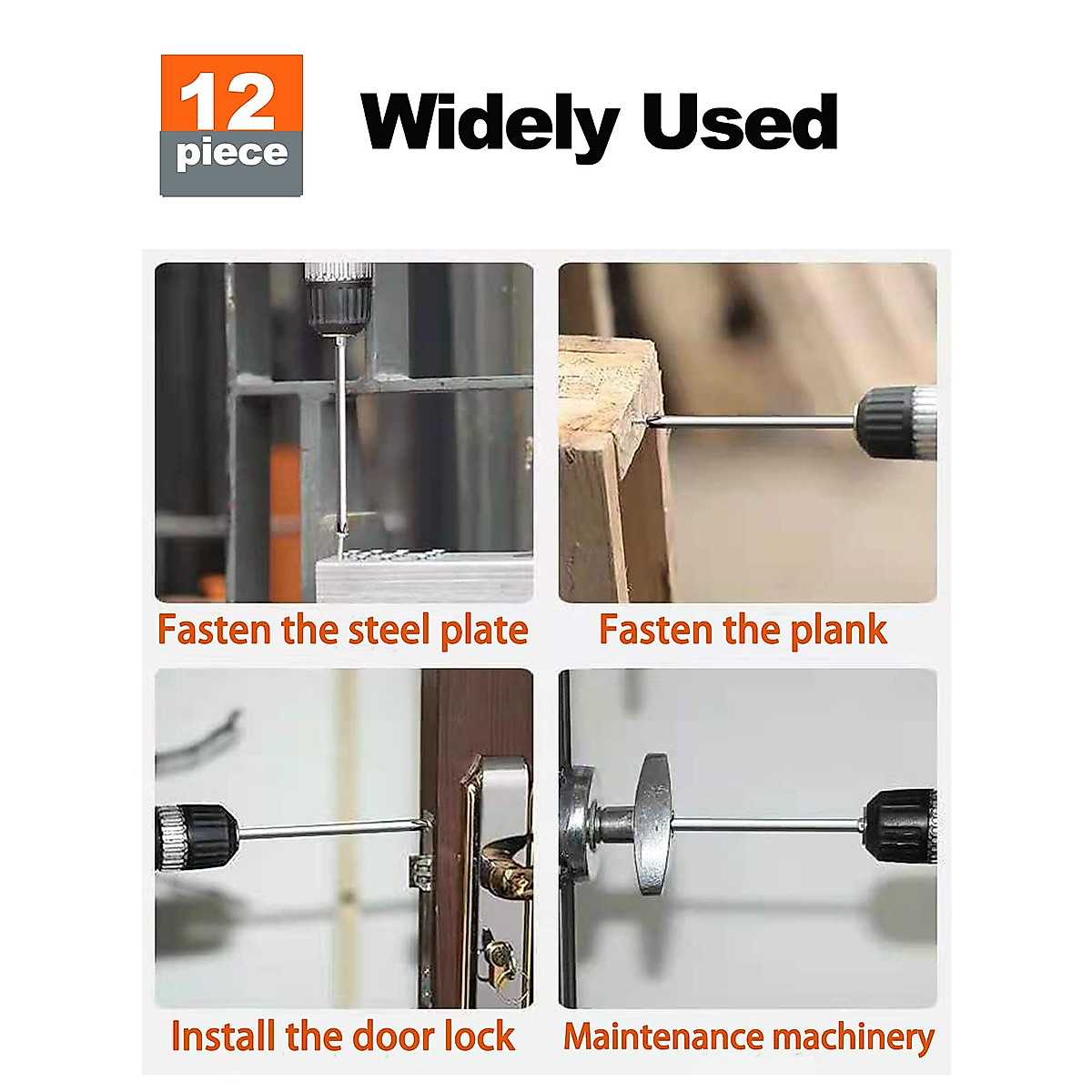 12 piece

Widely Used

Fasten the steel plate

Fasten the plank

Install the door lock

Maintenance machinery