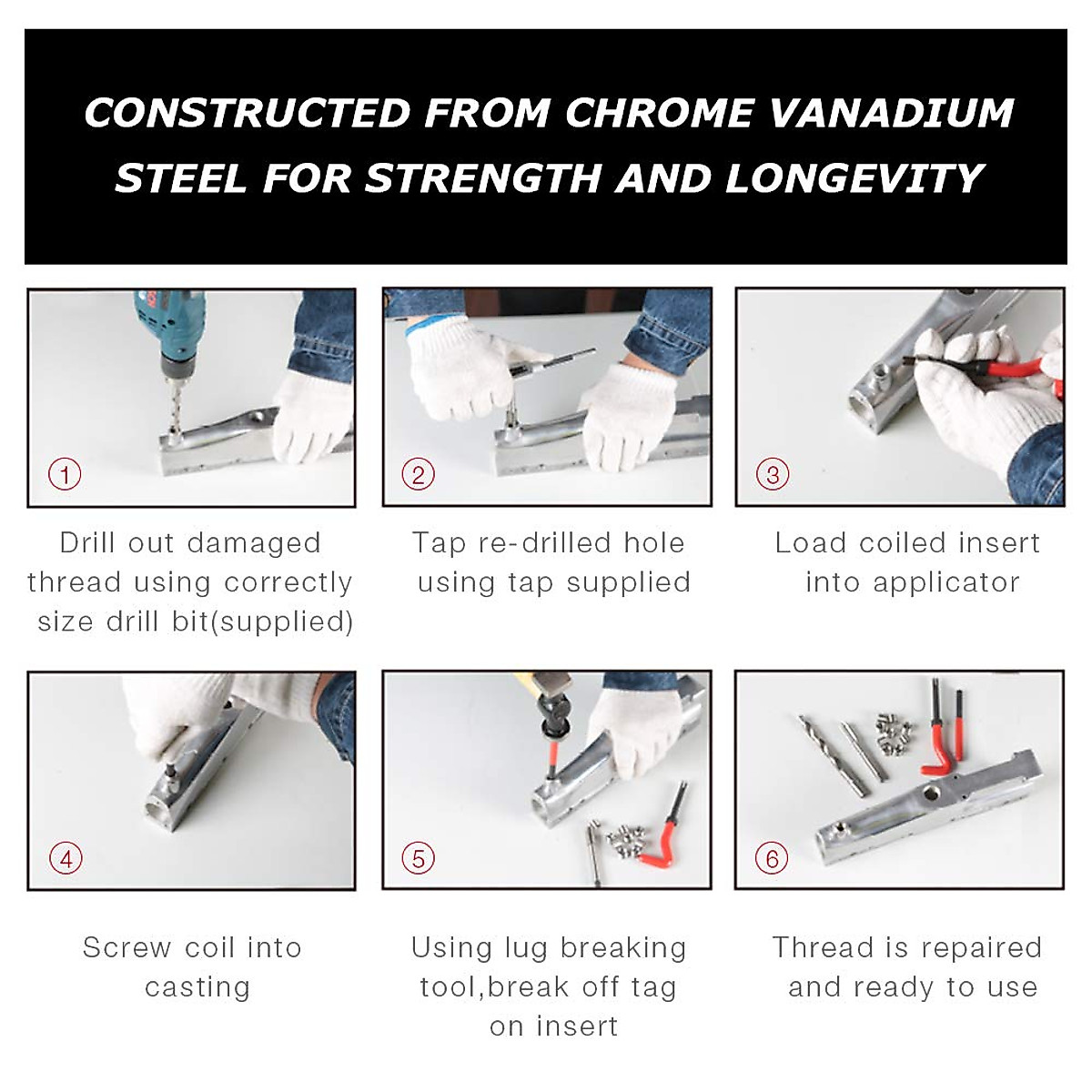 CONSTRUCTED FROM CHROME VANADIUM STEEL FOR STRENGTH AND LONGEVITY

①

Drill out damaged thread using correctly size drill bit(supplied)

②

Tap re-drilled hole using tap supplied

③

Load coiled insert into applicator

④

Screw coil into casting

⑤

Using lug breaking tool,break off tag on insert

⑥

Thread is repaired and ready to use