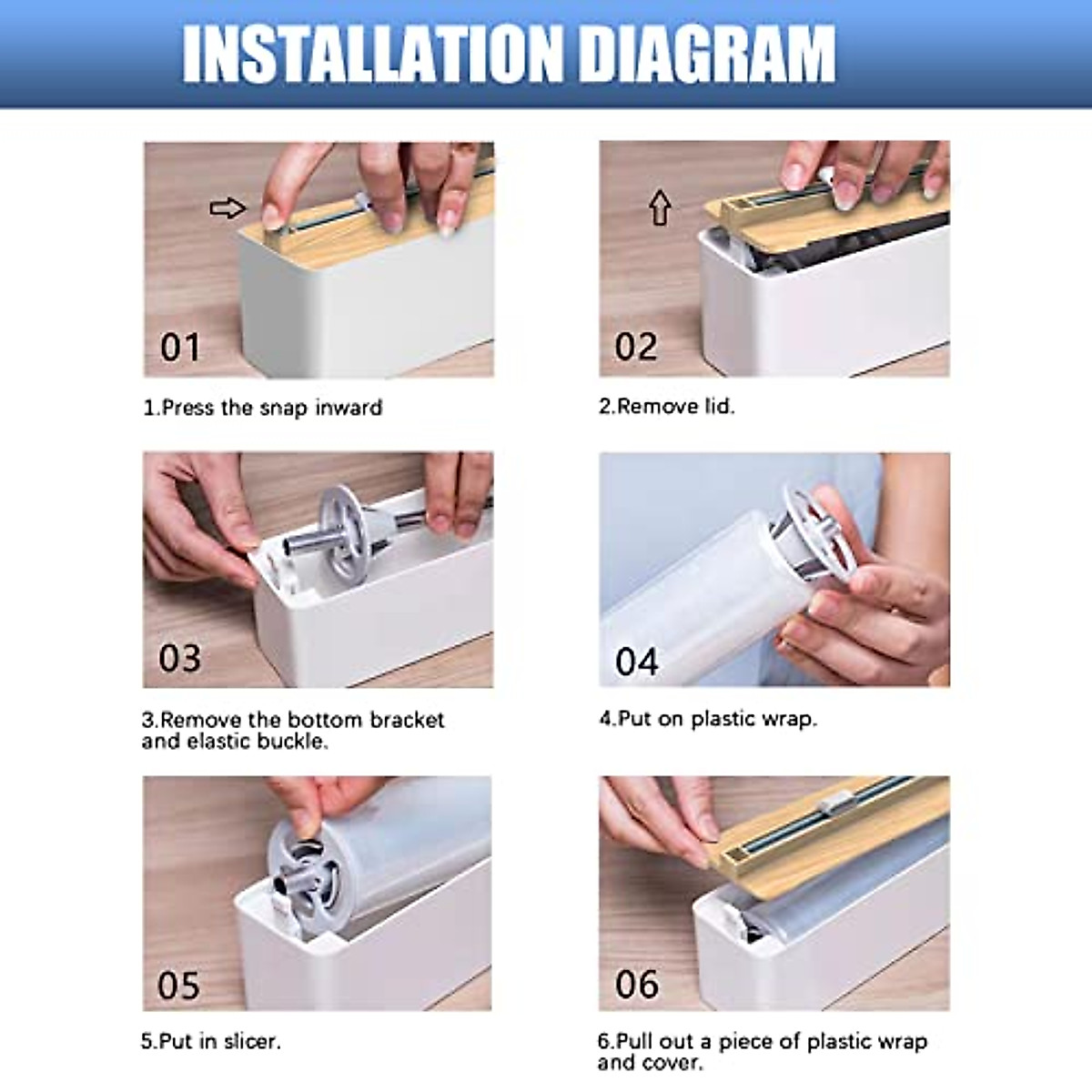 INSTALLATION DIAGRAM

01

1.Press the snap inward

02

2.Remove lid.

03

3.Remove the bottom bracket and elastic buckle.

04

4.Put on plastic wrap.

05

5.Put in slicer.

06

6.Pull out a piece of plastic wrap and cover.