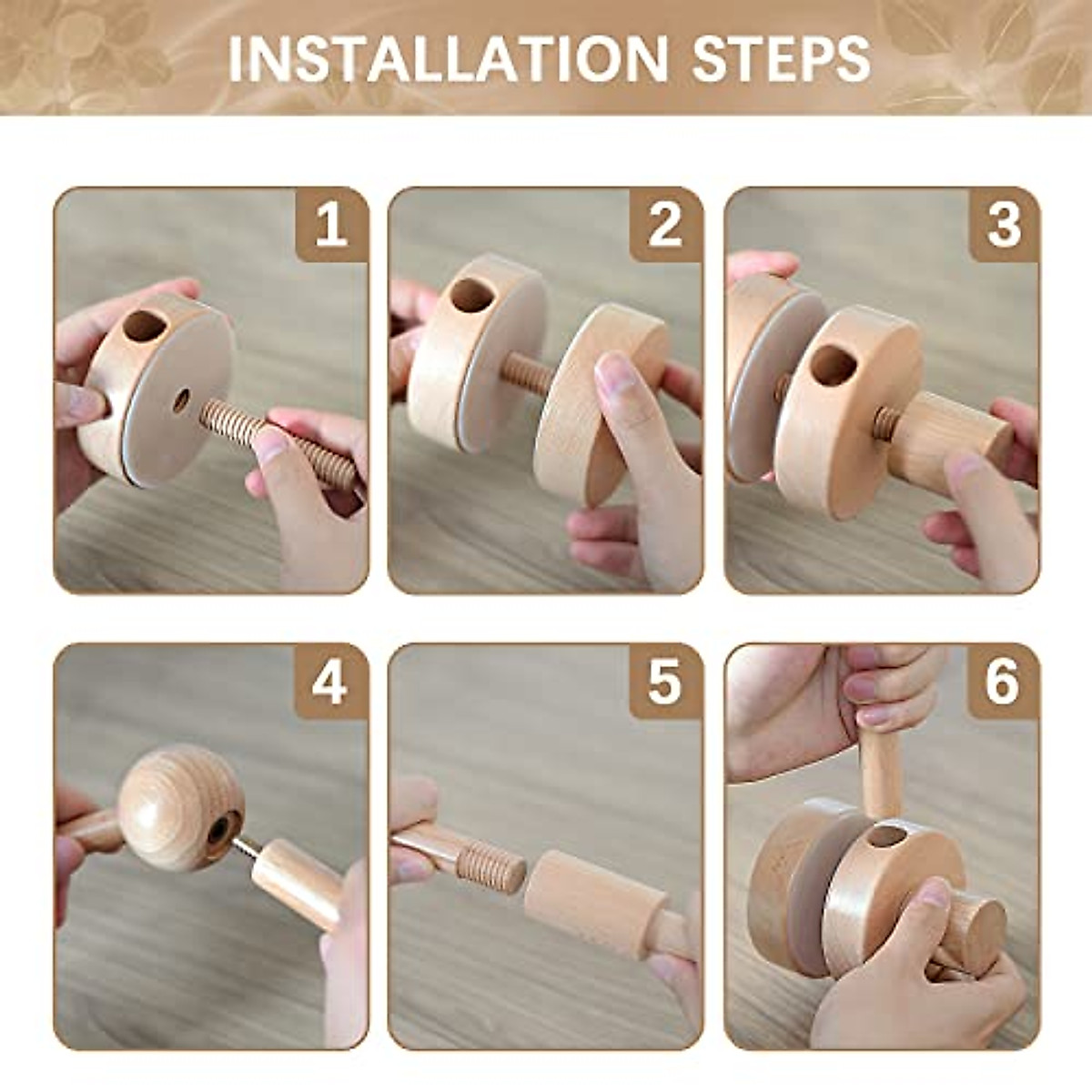 INSTALLATION STEPS

1

2

3

4

5

6