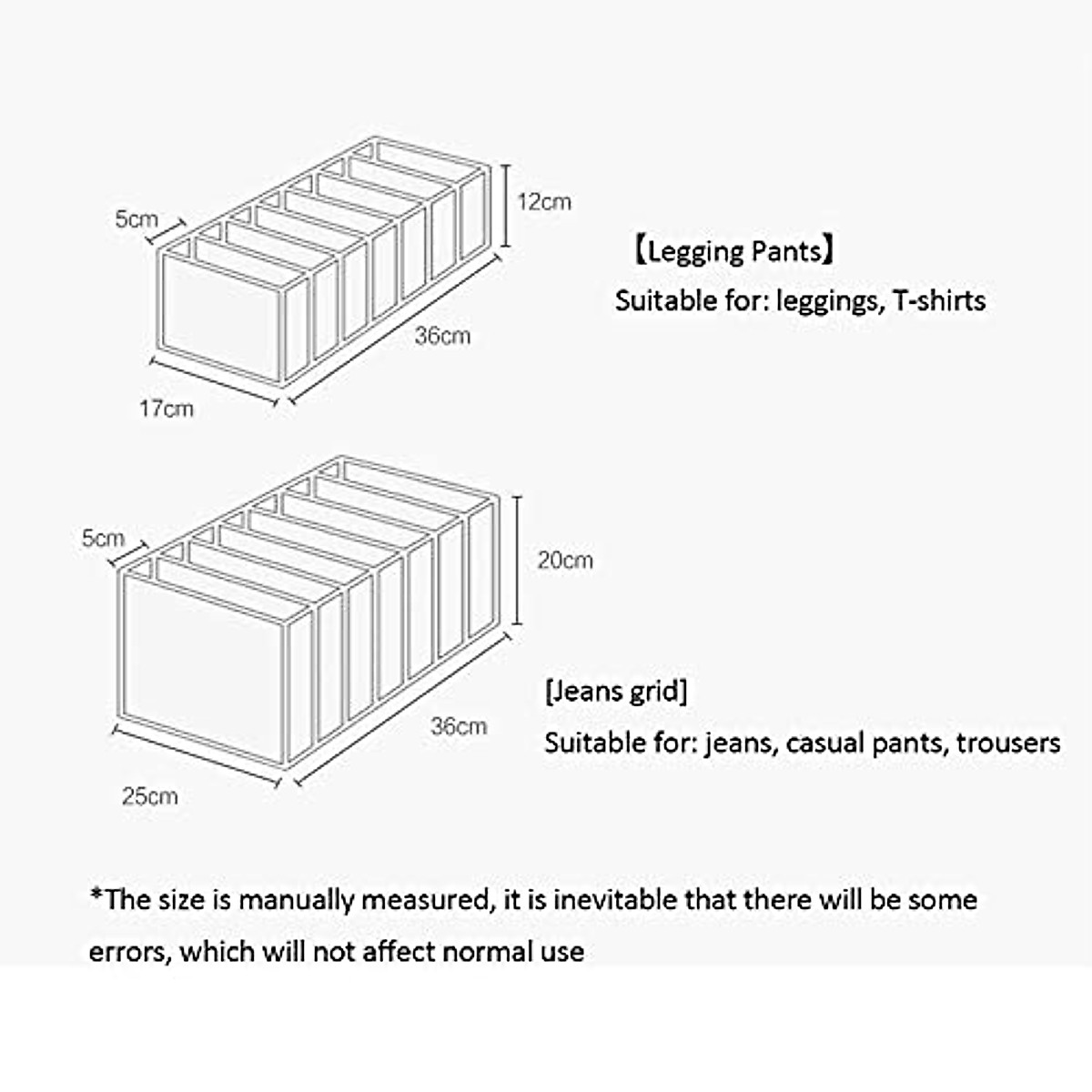 5cm

12cm

36cm

17cm

【Legging Pants】

Suitable for: leggings, T-shirts

5cm

20cm

36cm

25cm

[Jeans grid]

Suitable for: jeans, casual pants, trousers

*The size is manually measured, it is inevitable that there will be some errors, which will not affect normal use