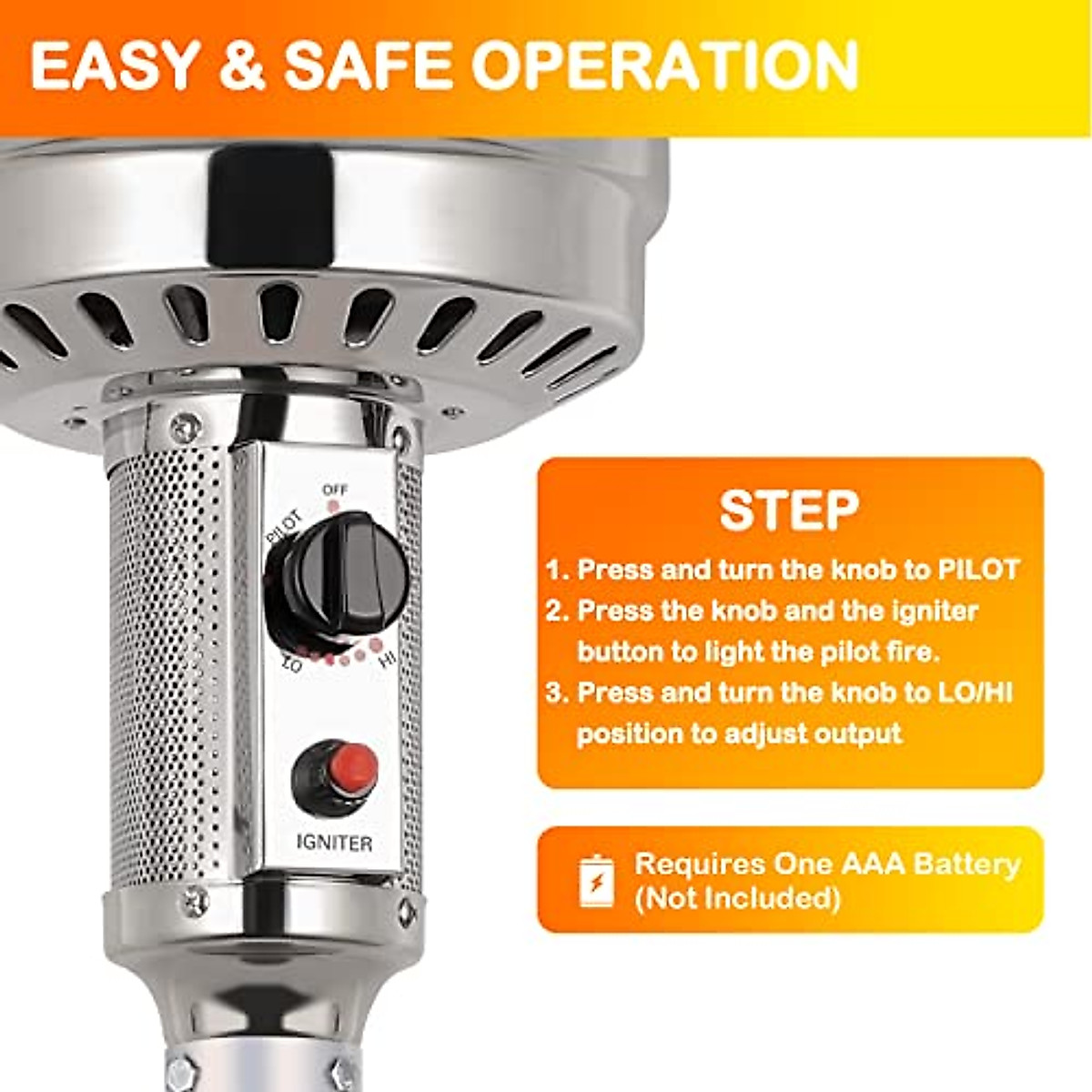 EASY & SAFE OPERATION

OFF
PILOT
LO
HI

IGNITER

STEP

1. Press and turn the knob to PILOT
2. Press the knob and the igniter button to light the pilot fire.
3. Press and turn the knob to LO/HI position to adjust output

Requires One AAA Battery (Not Included)