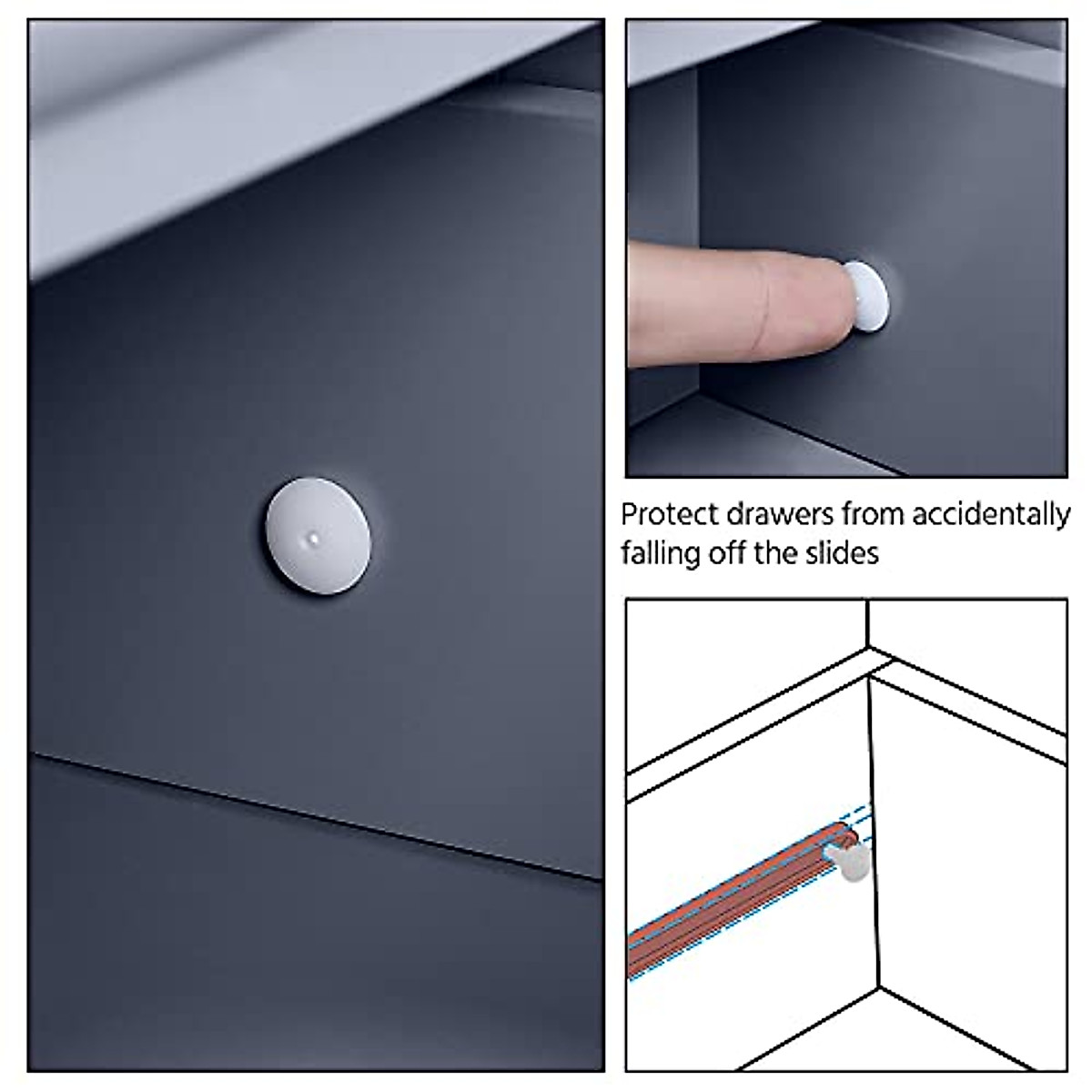 Protect drawers from accidentally falling off the slides