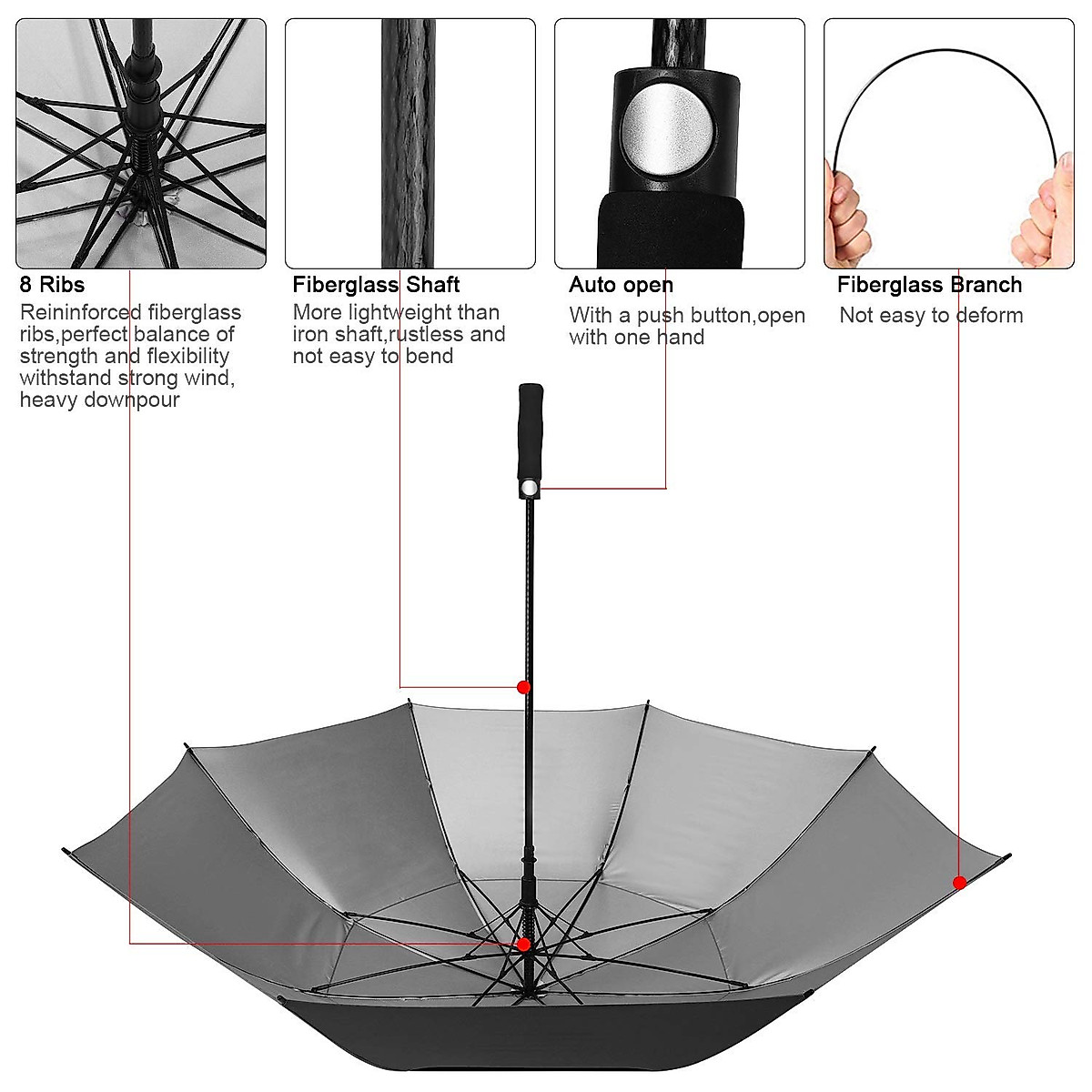 8 Ribs
Reininforced fiberglass ribs,perfect balance of strength and flexibility withstand strong wind, heavy downpour

Fiberglass Shaft
More lightweight than iron shaft,rustless and not easy to bend

Auto open
With a push button,open with one hand

Fiberglass Branch
Not easy to deform