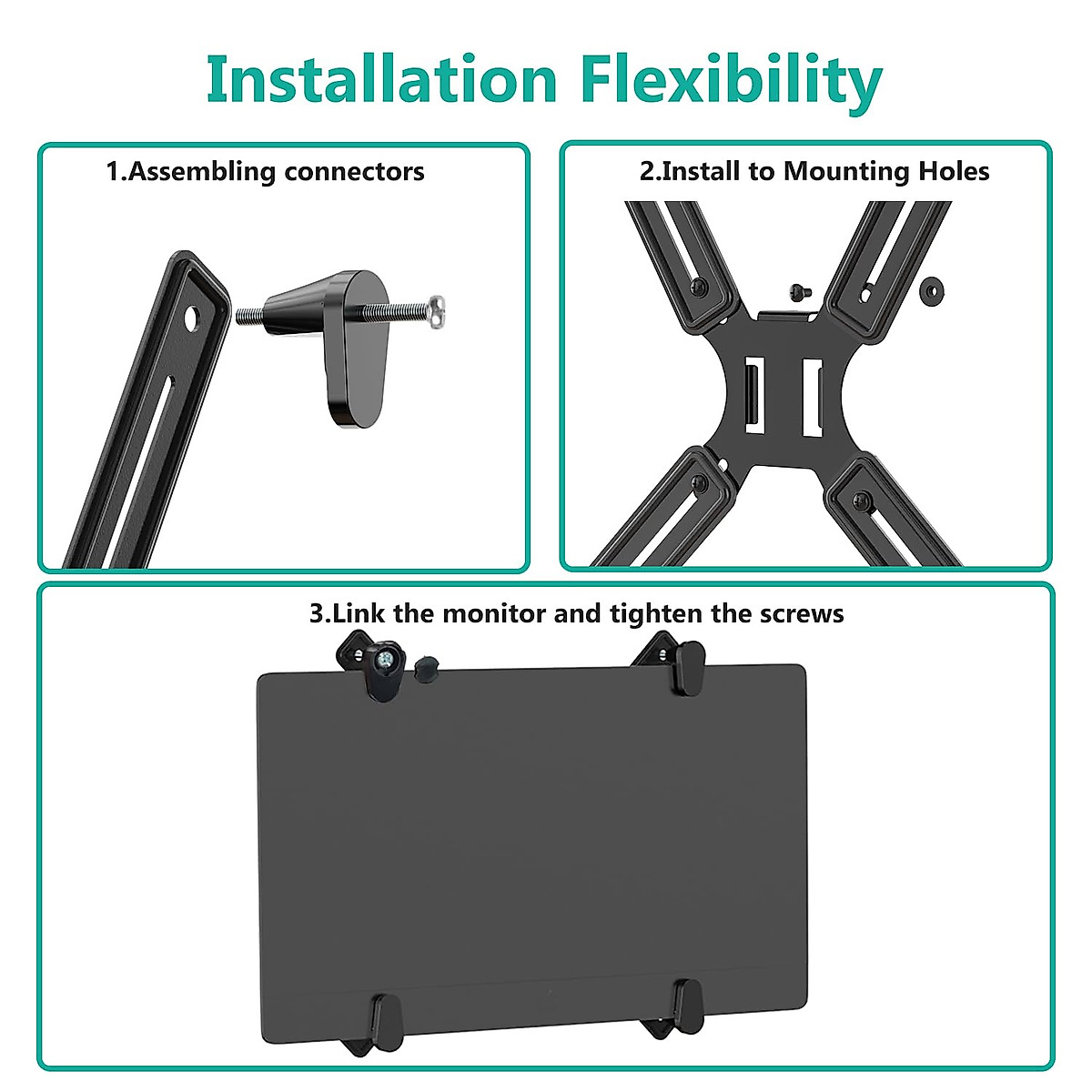 Installation Flexibility

1.Assembling connectors

2.Install to Mounting Holes

3.Link the monitor and tighten the screws