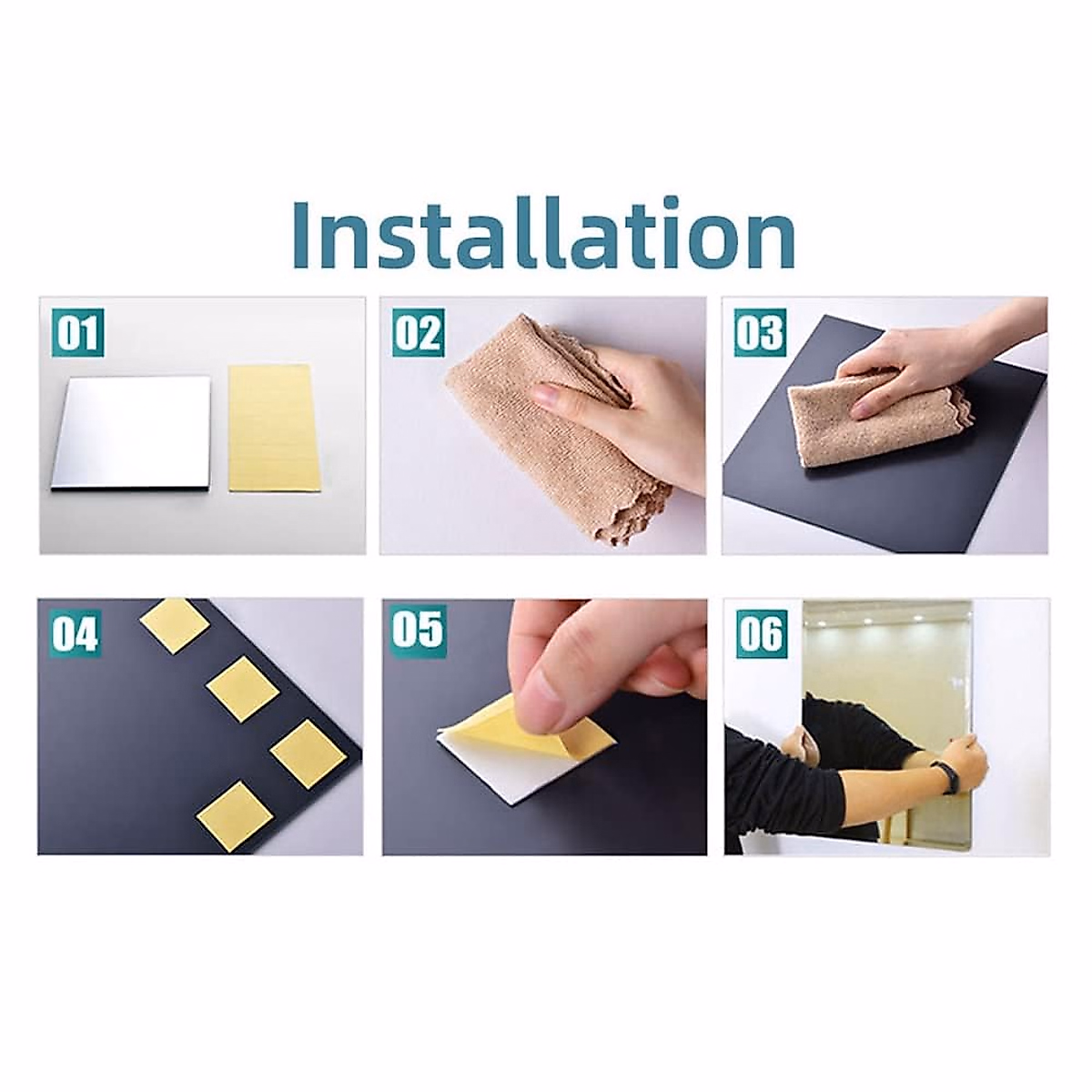 Installation

01

02

03

04

05

06