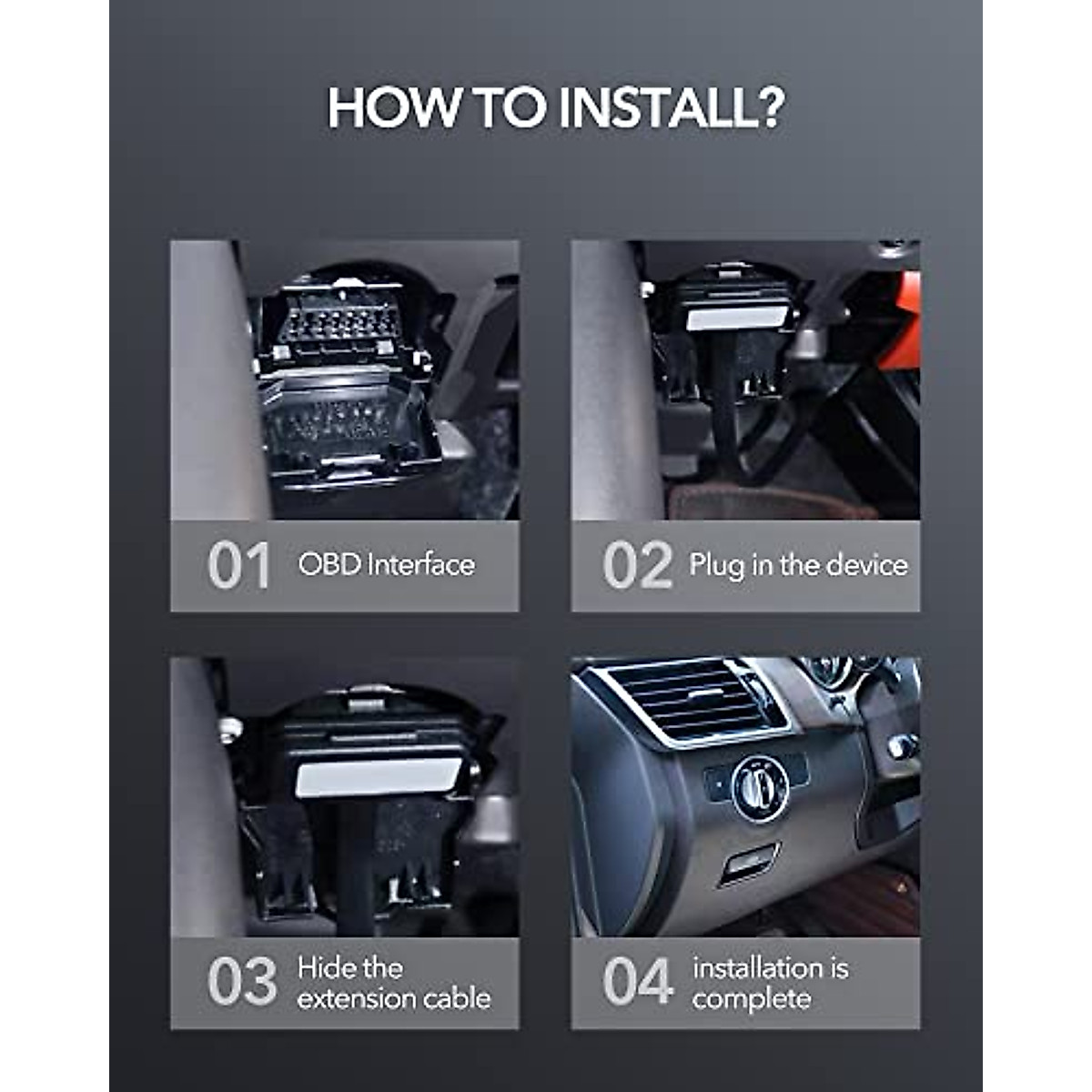 HOW TO INSTALL?

01 OBD Interface

02 Plug in the device

03 Hide the extension cable

04 installation is complete