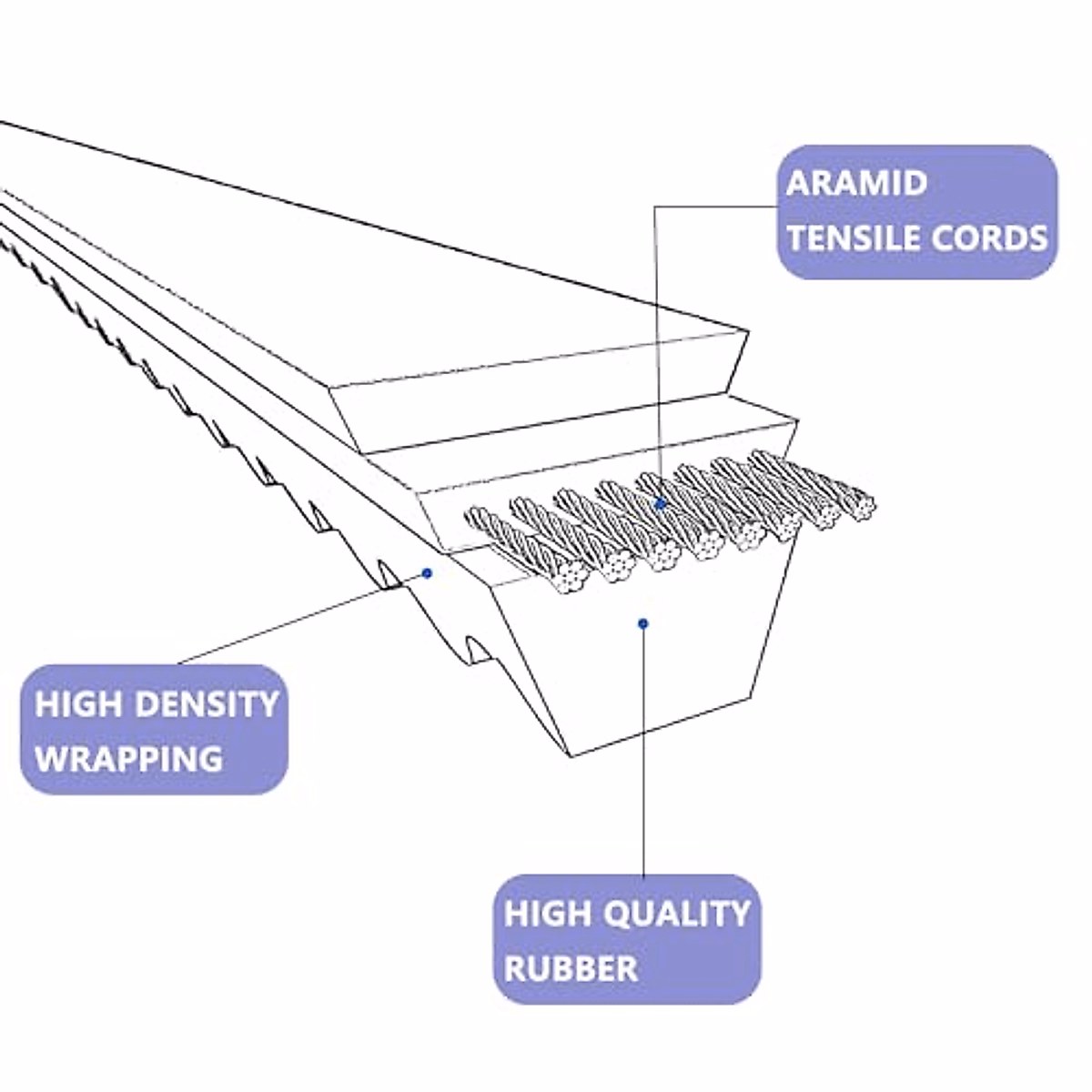 ARAMID TENSILE CORDS

HIGH DENSITY WRAPPING

HIGH QUALITY RUBBER