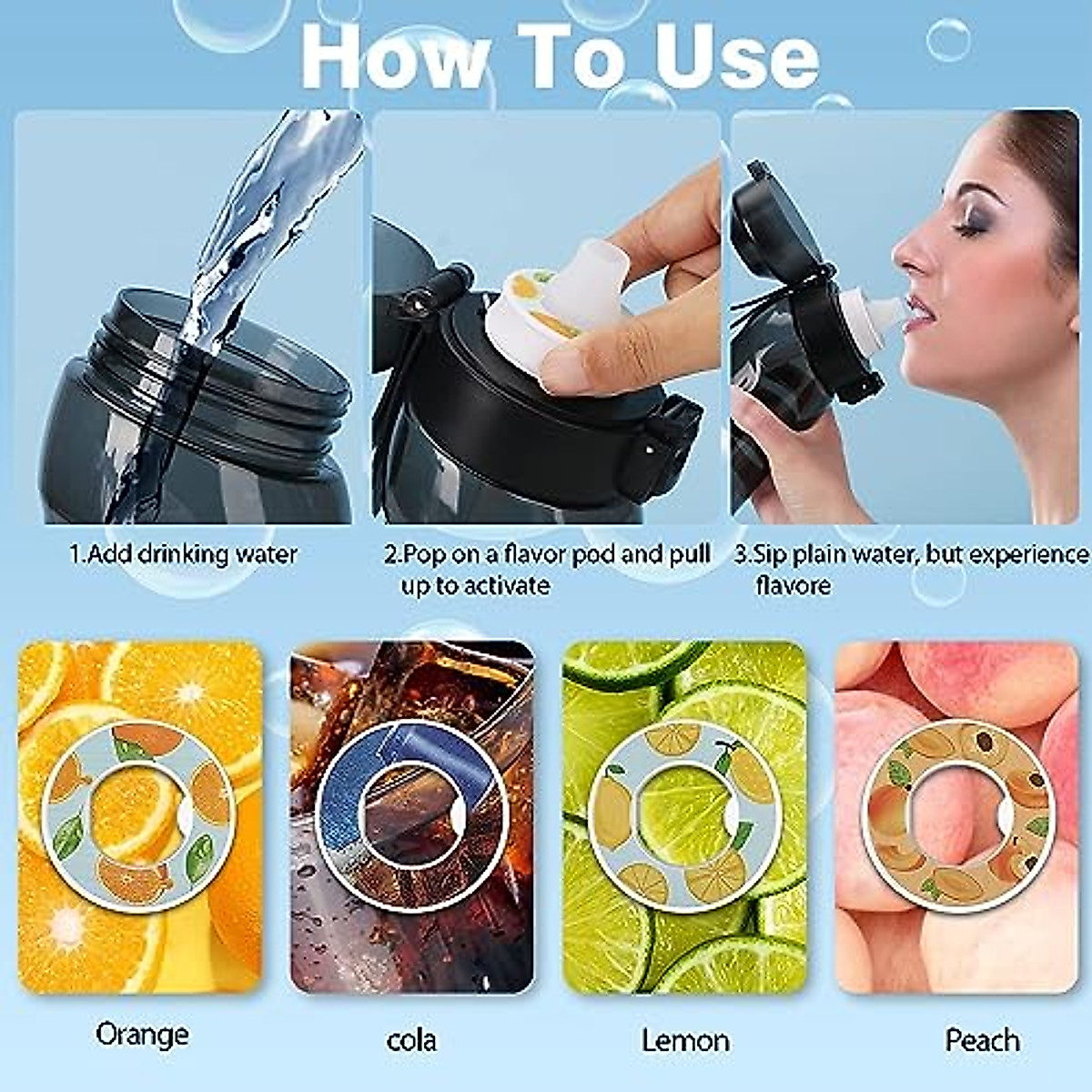 How To Use

1.Add drinking water

2.Pop on a flavor pod and pull up to activate

3.Sip plain water, but experience flavore

Orange

cola

Lemon

Peach