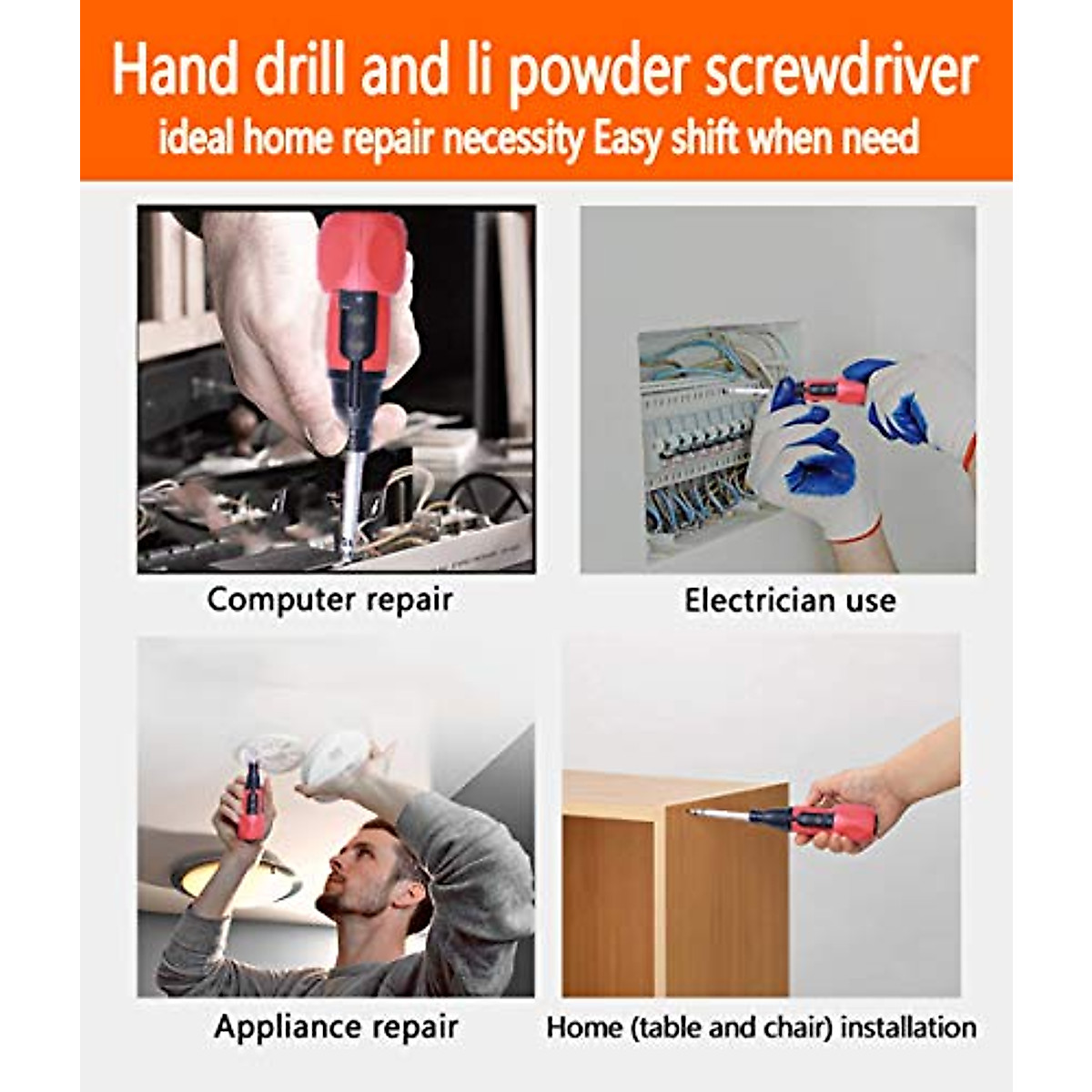 Hand drill and li powder screwdriver
ideal home repair necessity Easy shift when need

Computer repair

Electrician use

Appliance repair

Home (table and chair) installation