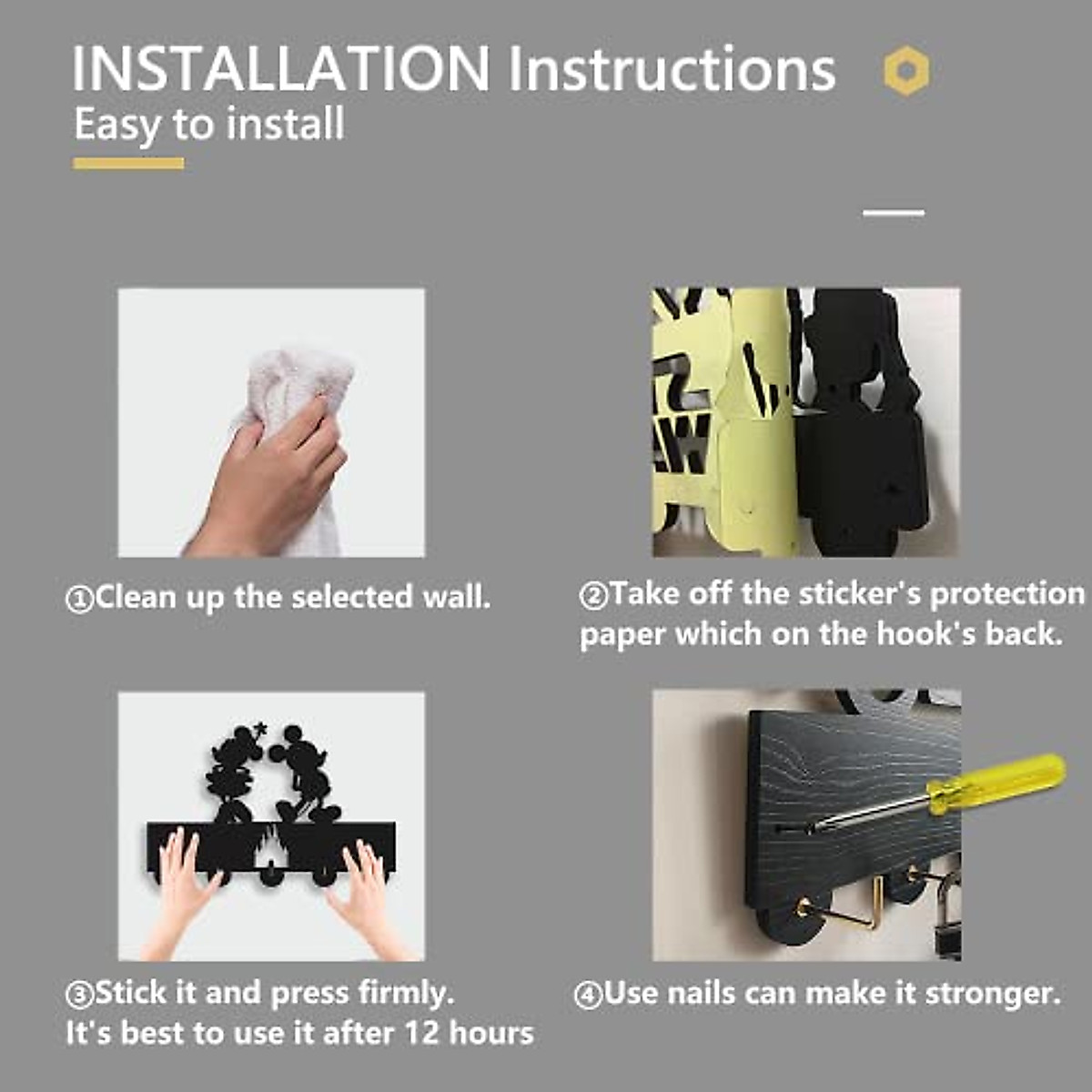 INSTALLATION Instructions
Easy to install

①Clean up the selected wall.

②Take off the sticker's protection paper which on the hook's back.

③Stick it and press firmly.
It's best to use it after 12 hours

④Use nails can make it stronger.