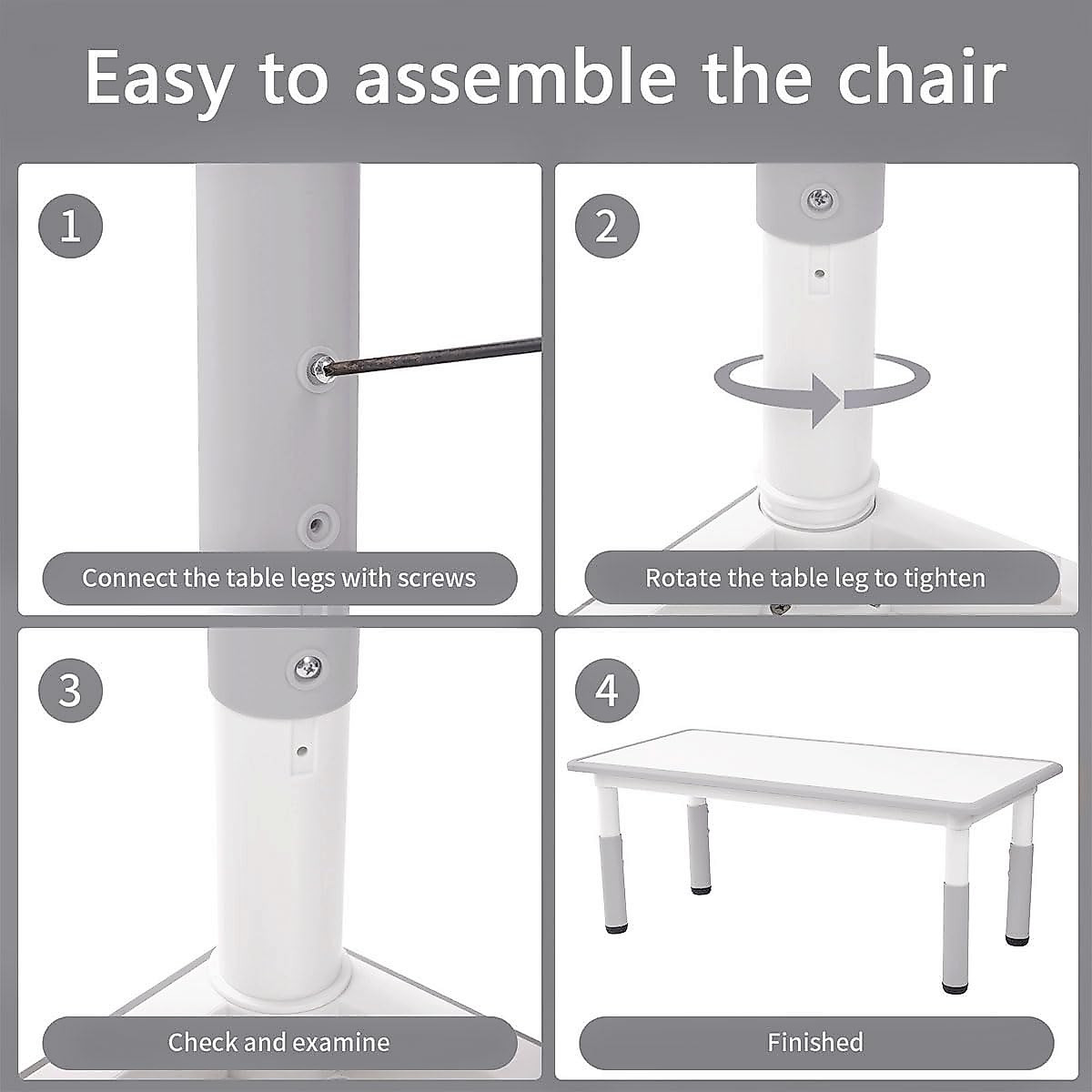 Easy to assemble the chair

1

Connect the table legs with screws

2

Rotate the table leg to tighten

3

Check and examine

4

Finished