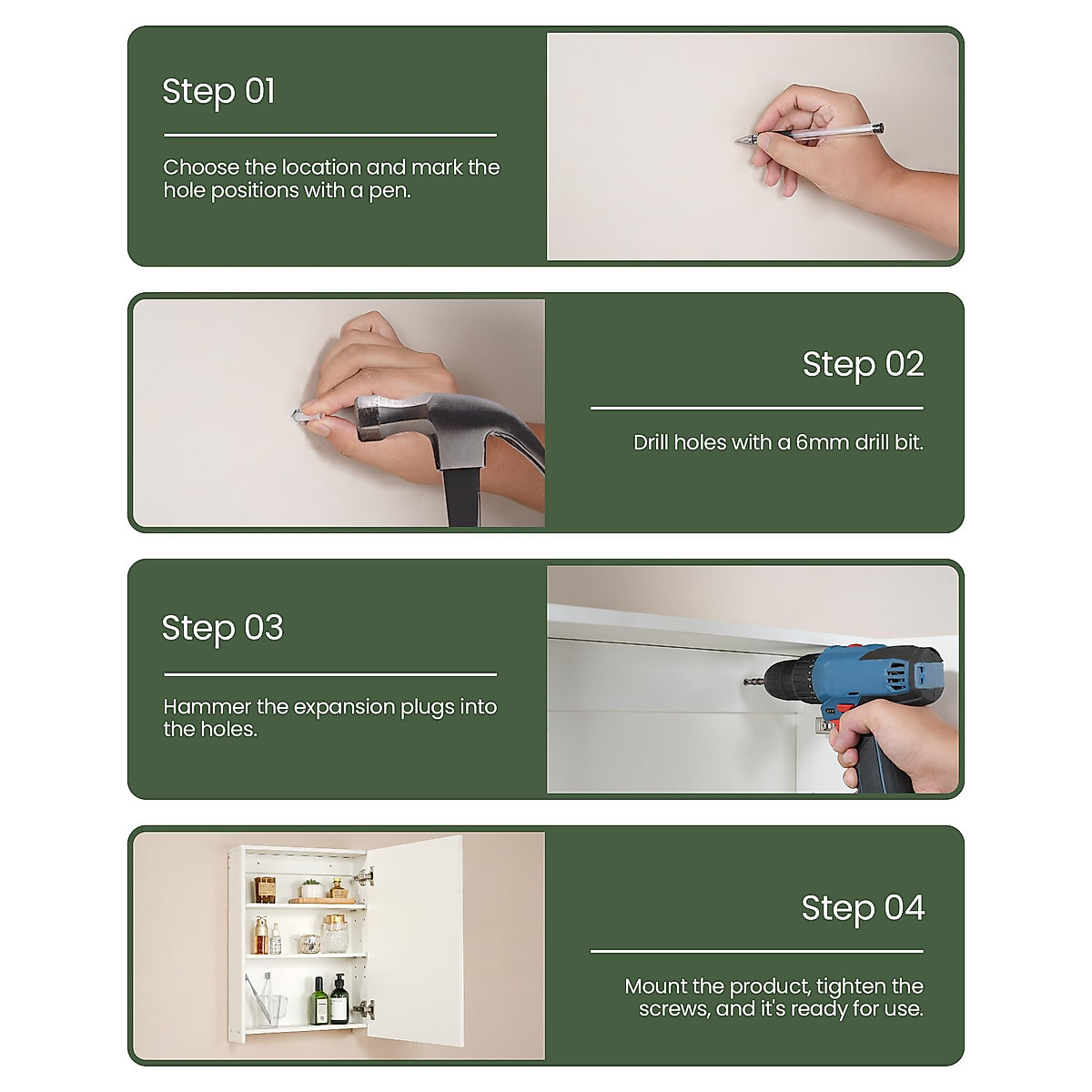 Step 01

Choose the location and mark the hole positions with a pen.

Step 02

Drill holes with a 6mm drill bit.

Step 03

Hammer the expansion plugs into the holes.

Step 04

Mount the product, tighten the screws, and it's ready for use.