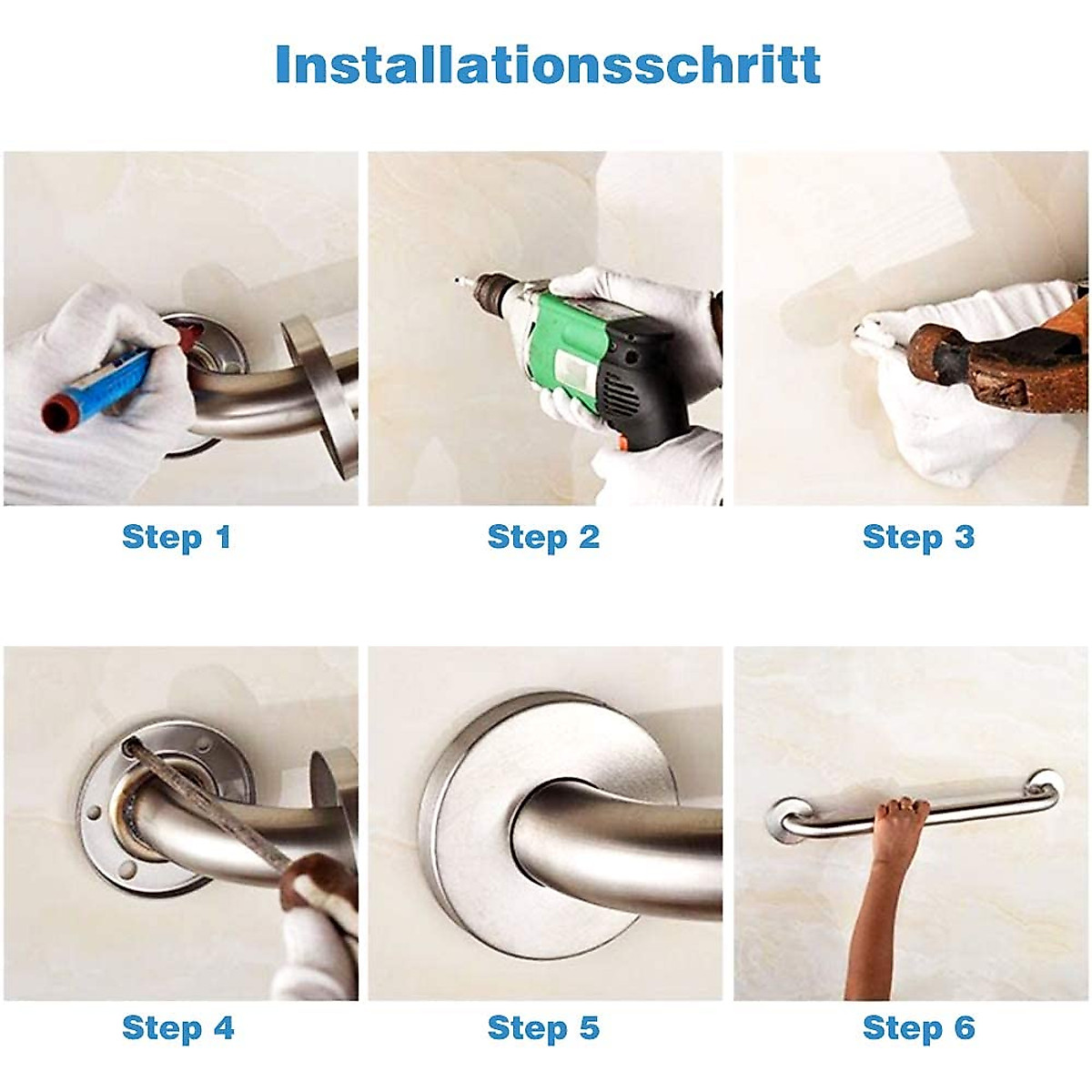 Installationsschritt

Step 1

Step 2

Step 3

Step 4

Step 5

Step 6