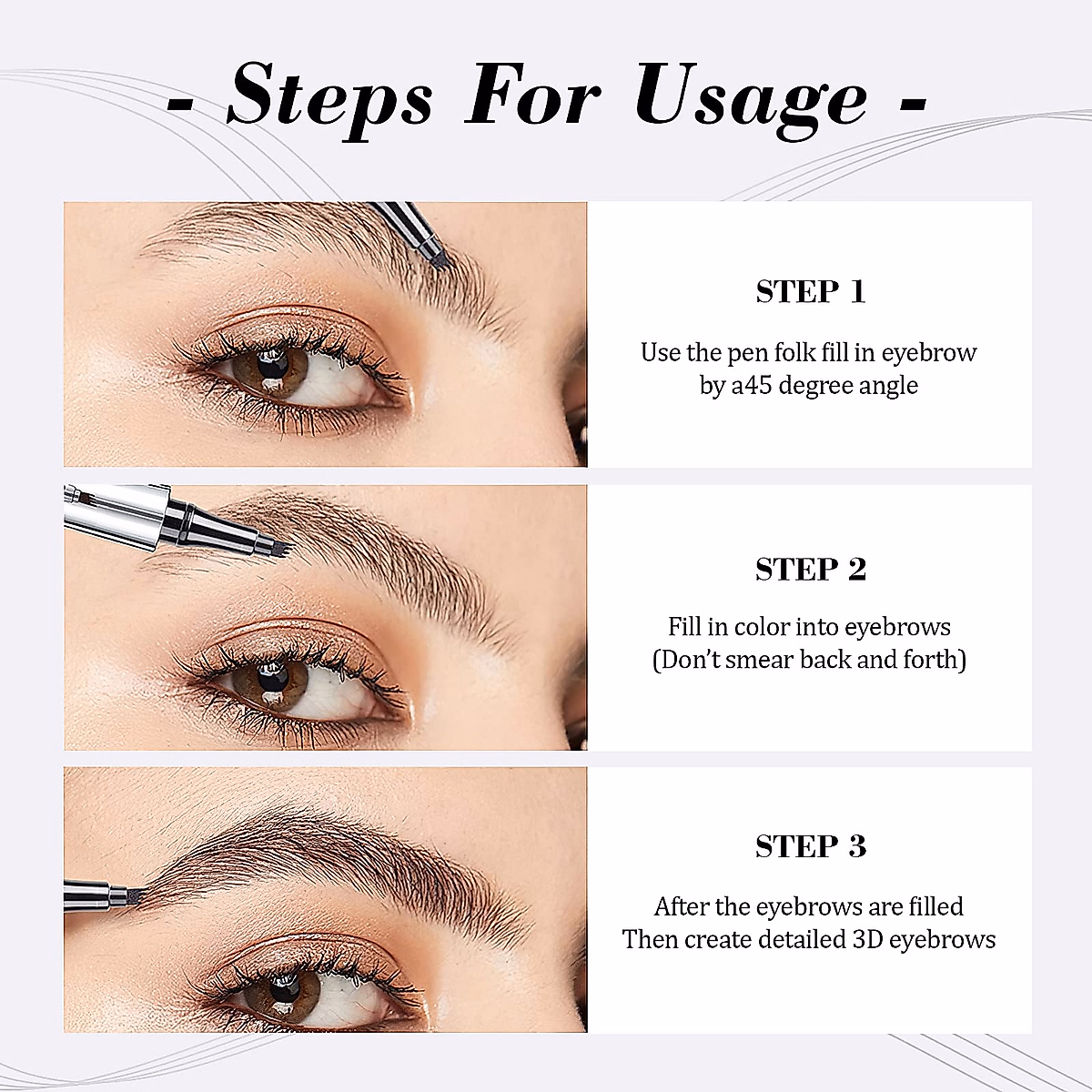 - Steps For Usage -

STEP 1

Use the pen folk fill in eyebrow by a45 degree angle

STEP 2

Fill in color into eyebrows (Don't smear back and forth)

STEP 3

After the eyebrows are filled Then create detailed 3D eyebrows