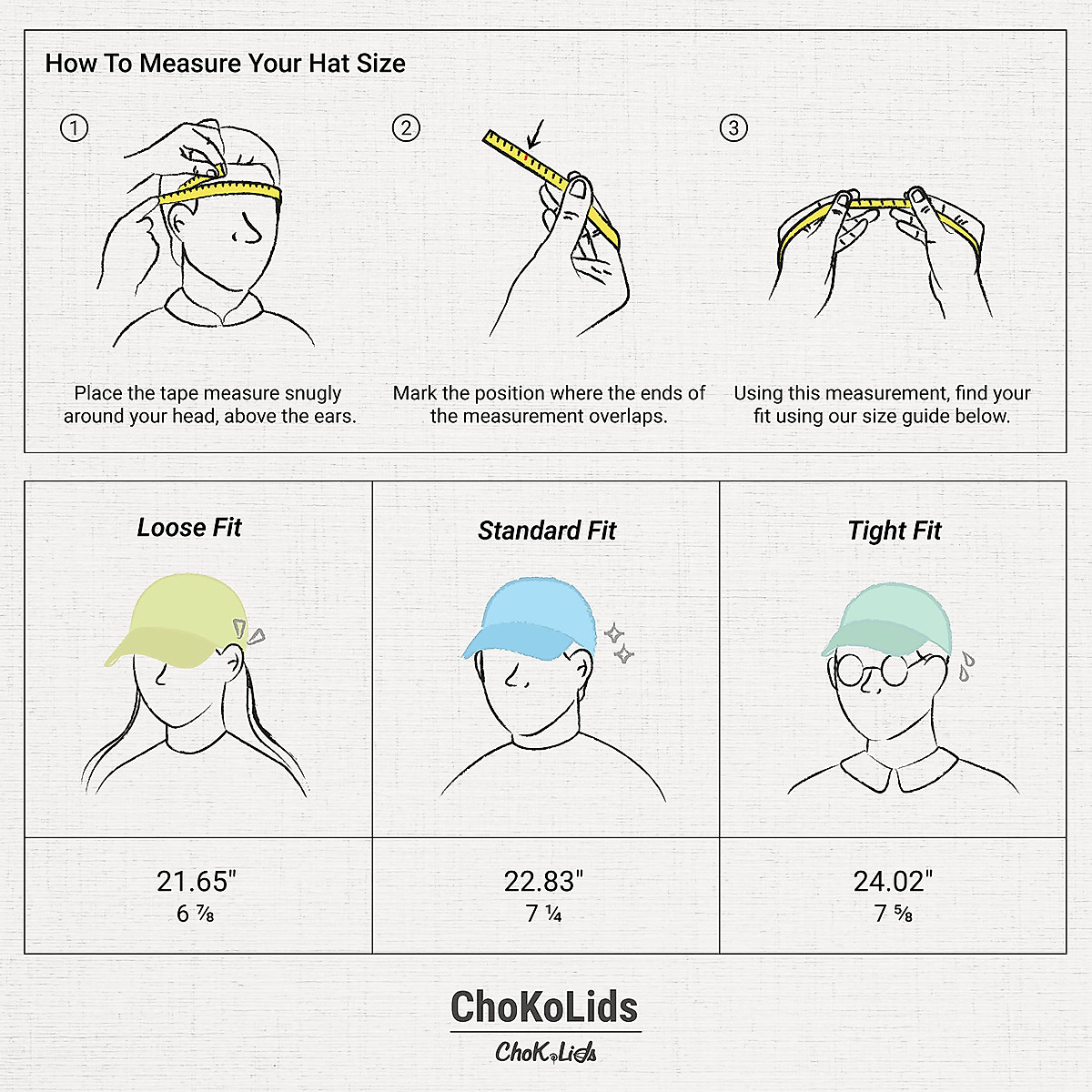 How To Measure Your Hat Size

①

Place the tape measure snugly around your head, above the ears.

②

Mark the position where the ends of the measurement overlaps.

③

Using this measurement, find your fit using our size guide below.

| Loose Fit | Standard Fit | Tight Fit |
|---|---|---|
| 21.65" 6 ⅞ | 22.83" 7 ¼ | 24.02" 7 ⅝ |

ChoKoLids

ChoKoLids