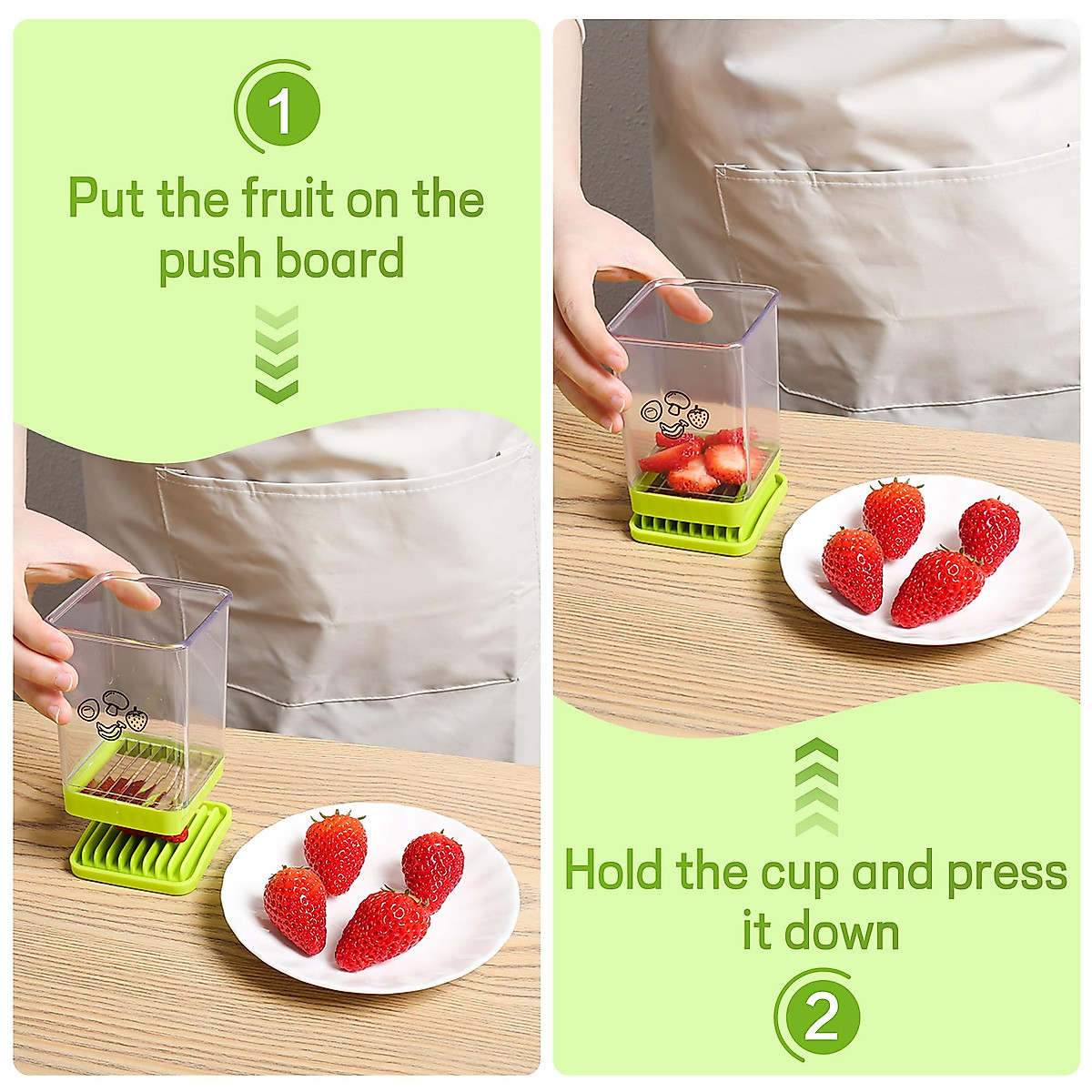 1

Put the fruit on the push board

Hold the cup and press it down

2