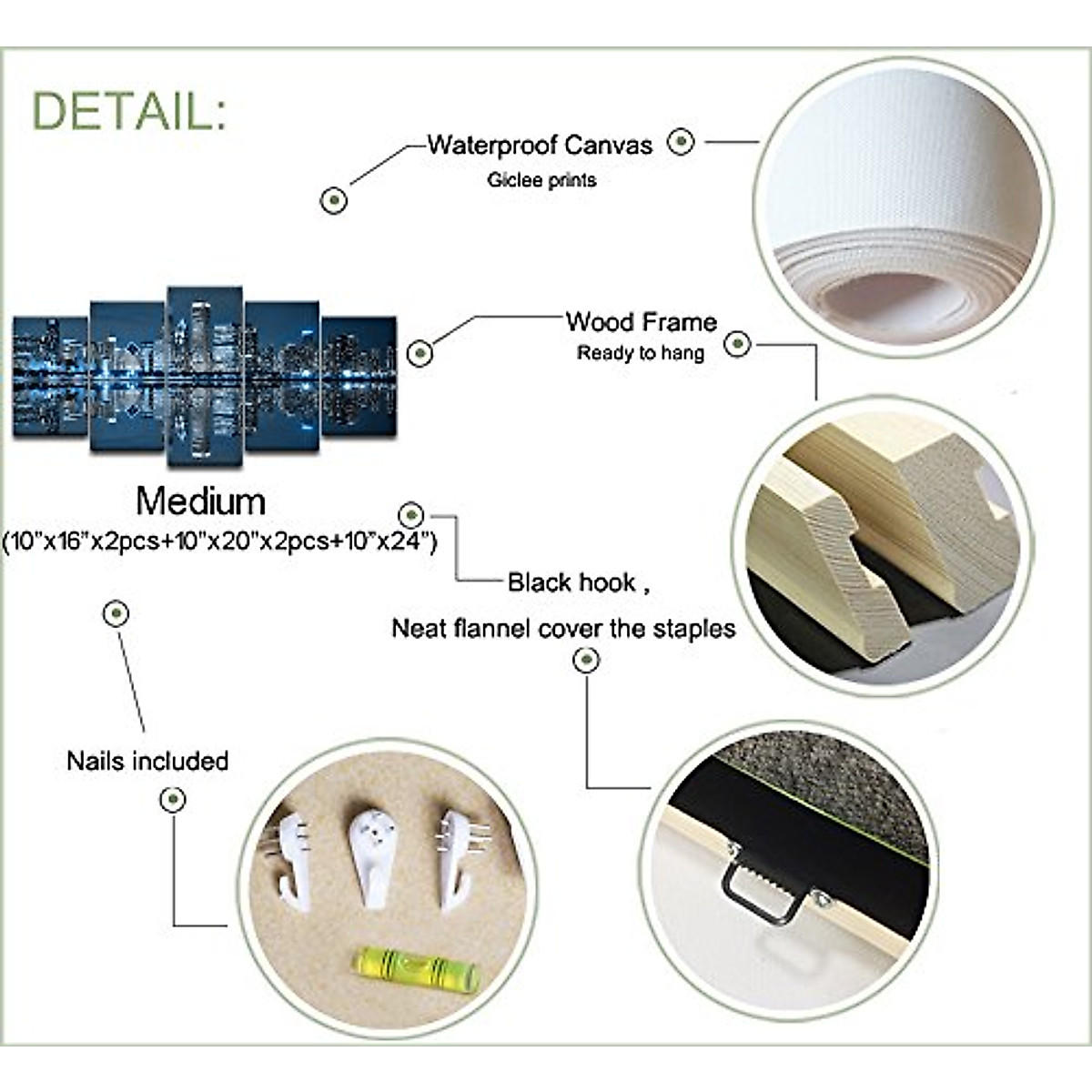 DETAIL:

Waterproof Canvas
Giclee prints

Wood Frame
Ready to hang

Medium
(10"x16"x2pcs+10"x20"x2pcs+10"x24")

Black hook ,
Neat flannel cover the staples

Nails included