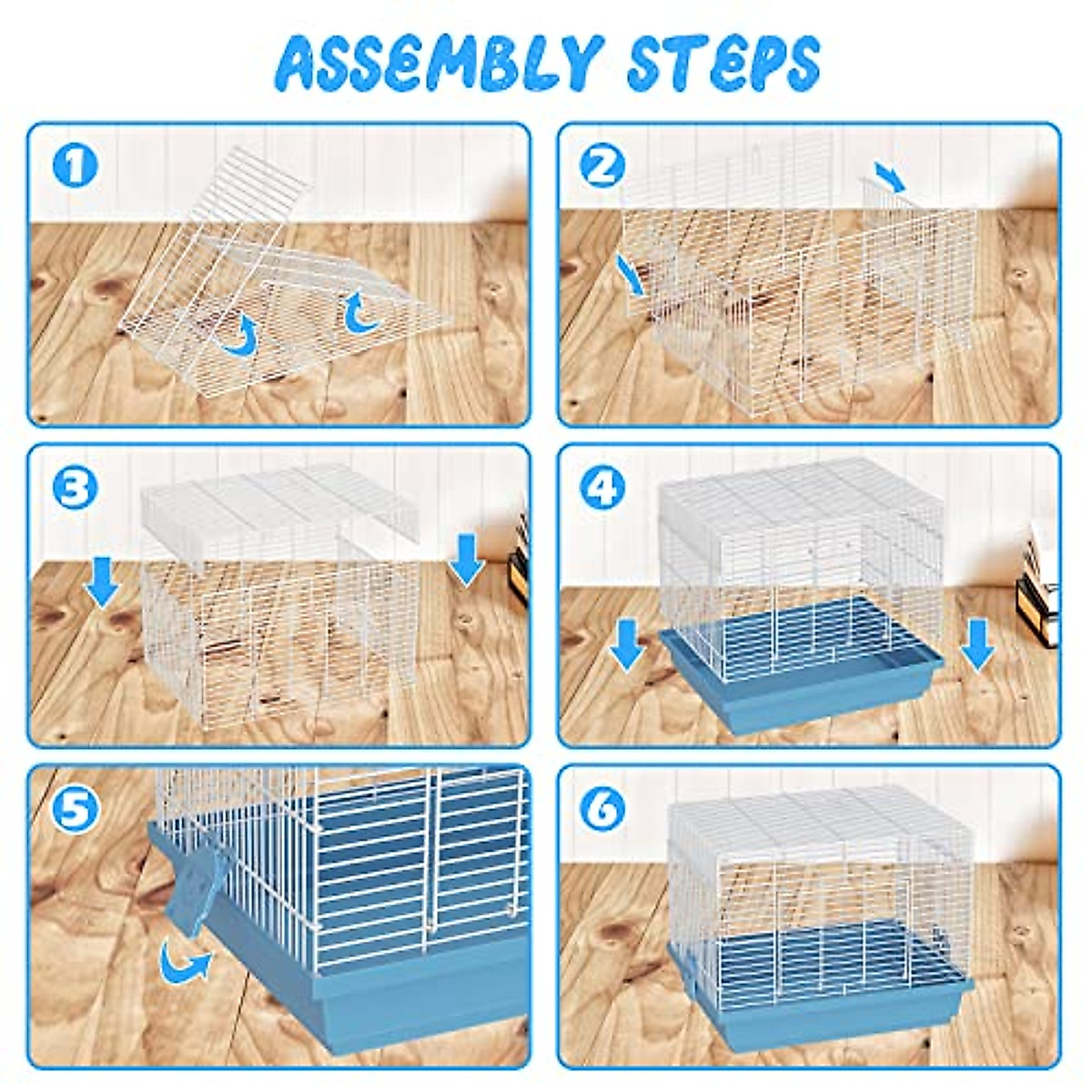 ASSEMBLY STEPS

1

2

3

4

5

6