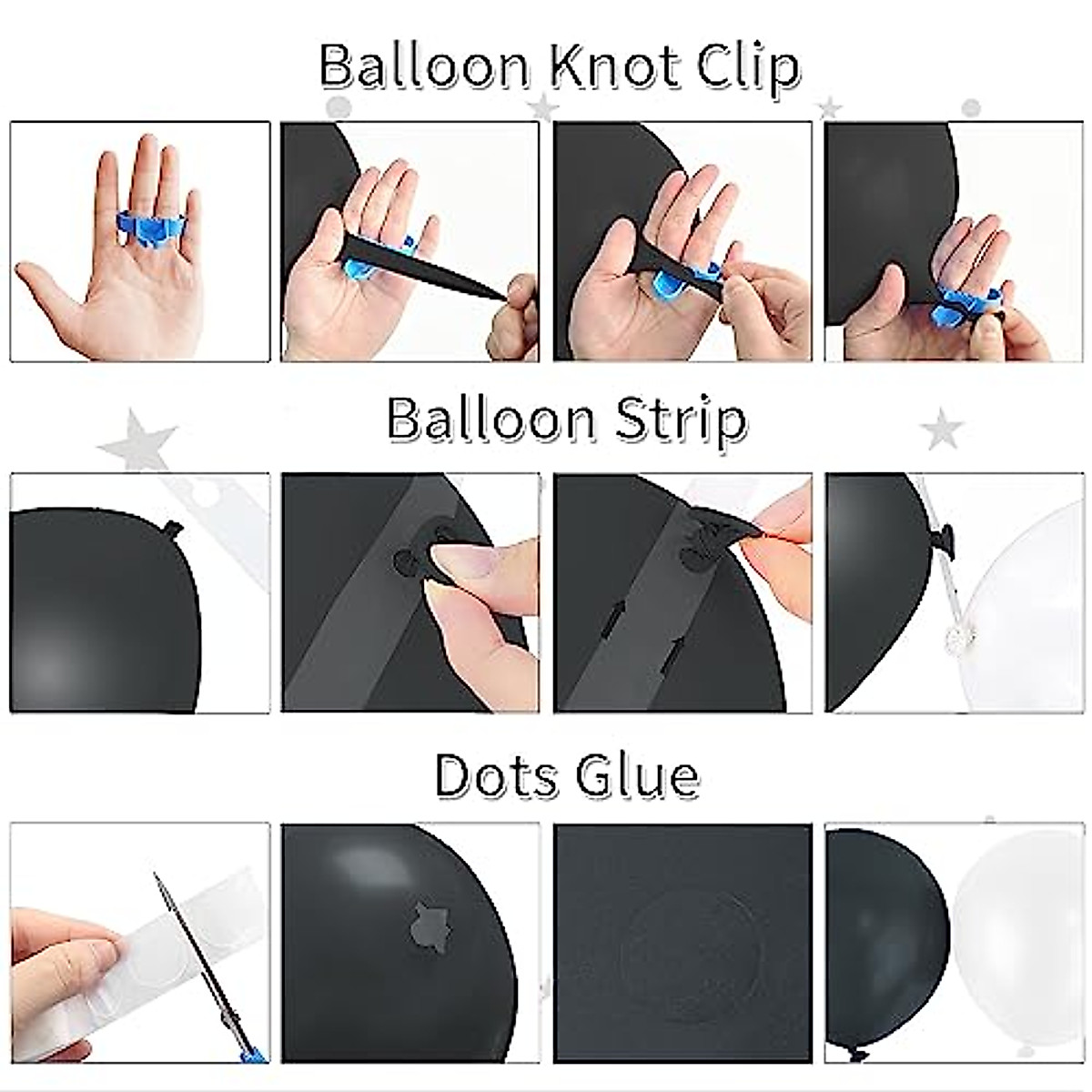 Balloon Knot Clip

Balloon Strip

Dots Glue