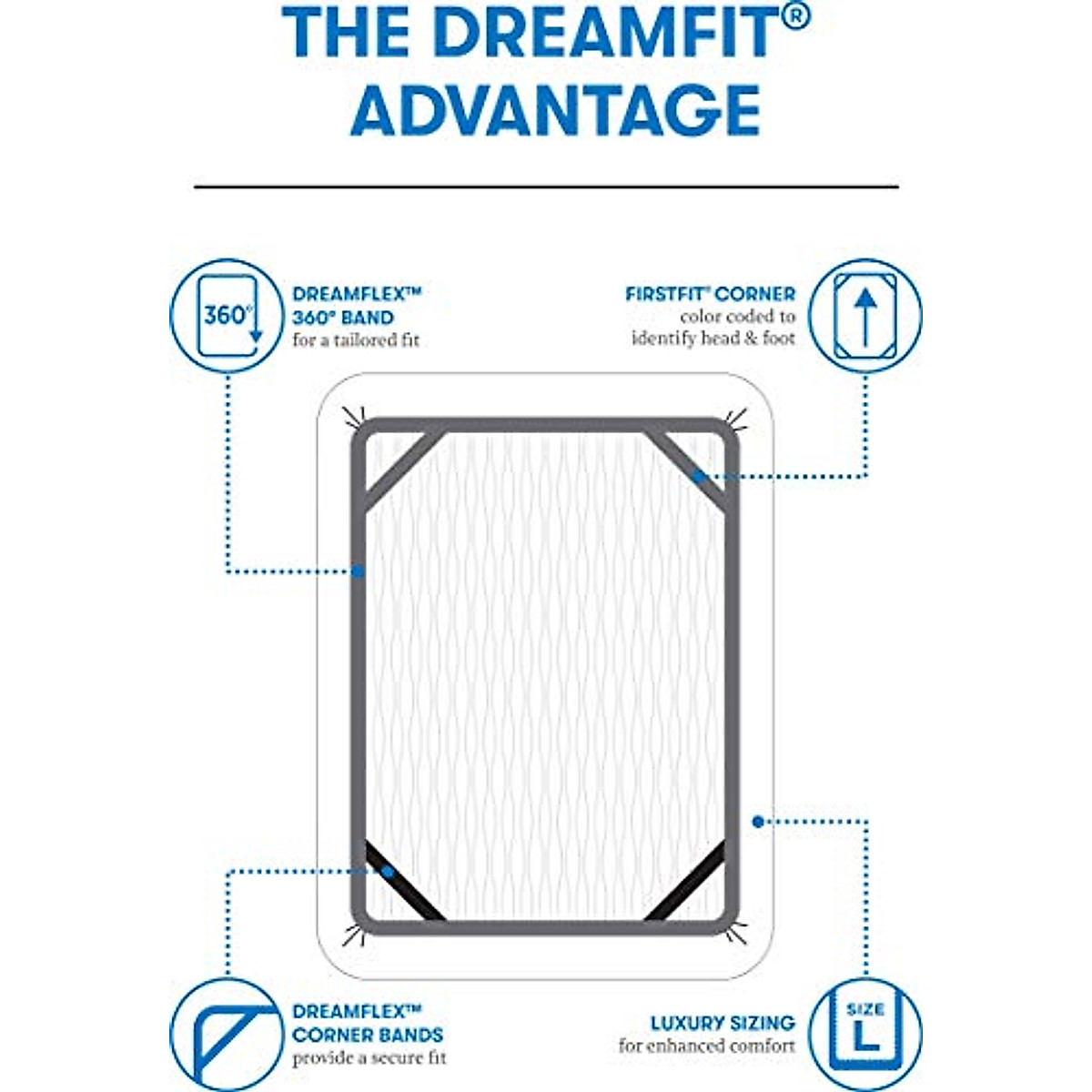 THE DREAMFIT® ADVANTAGE

360°

DREAMFLEX™ 360° BAND
for a tailored fit

FIRSTFIT® CORNER
color coded to identify head & foot

DREAMFLEX™ CORNER BANDS
provide a secure fit

LUXURY SIZING
for enhanced comfort

SIZE
L