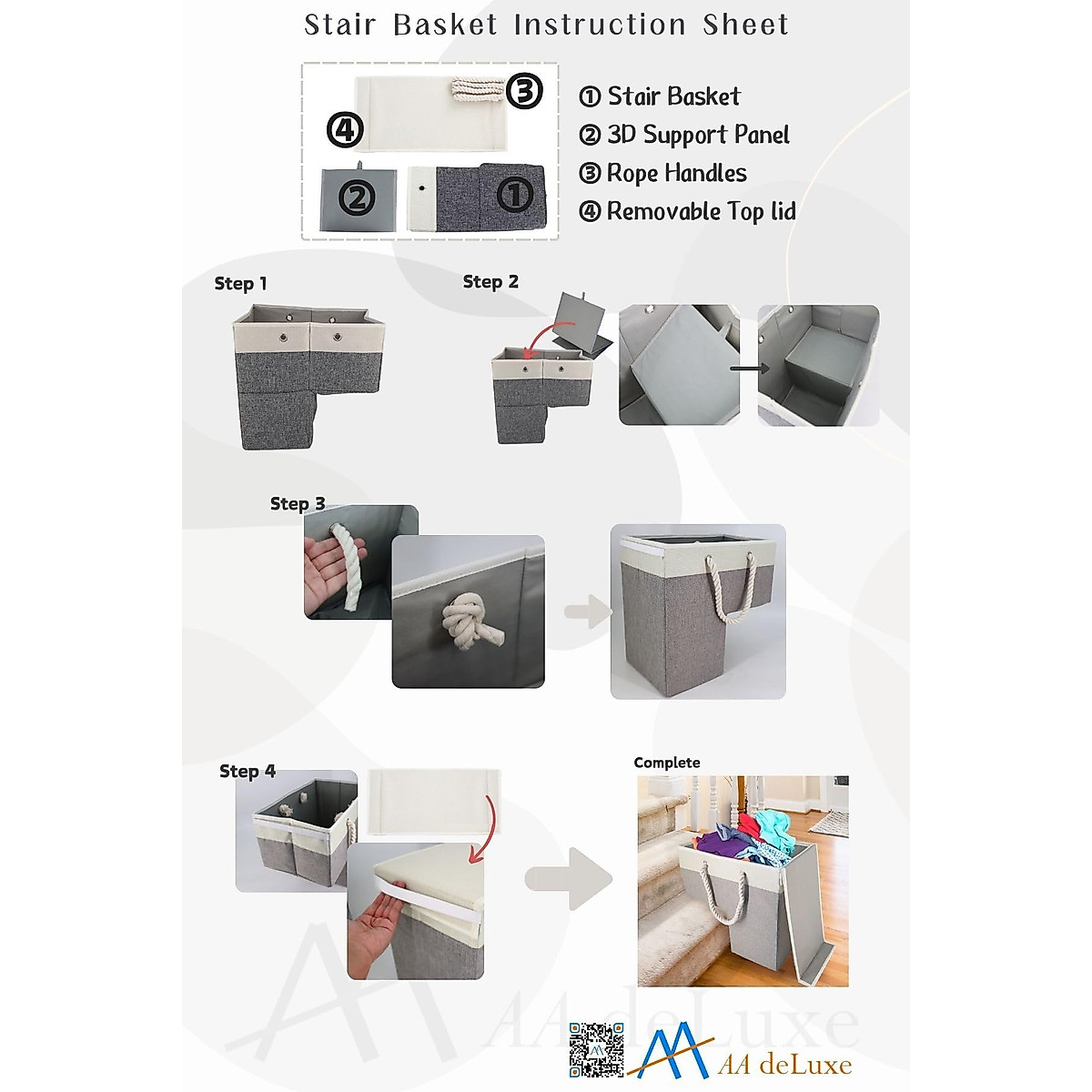 Stair Basket Instruction Sheet

③
④
②
①

① Stair Basket
② 3D Support Panel
③ Rope Handles
④ Removable Top lid

Step 1

Step 2

Step 3

Step 4

Complete

AA deLuxe

AA deLuxe