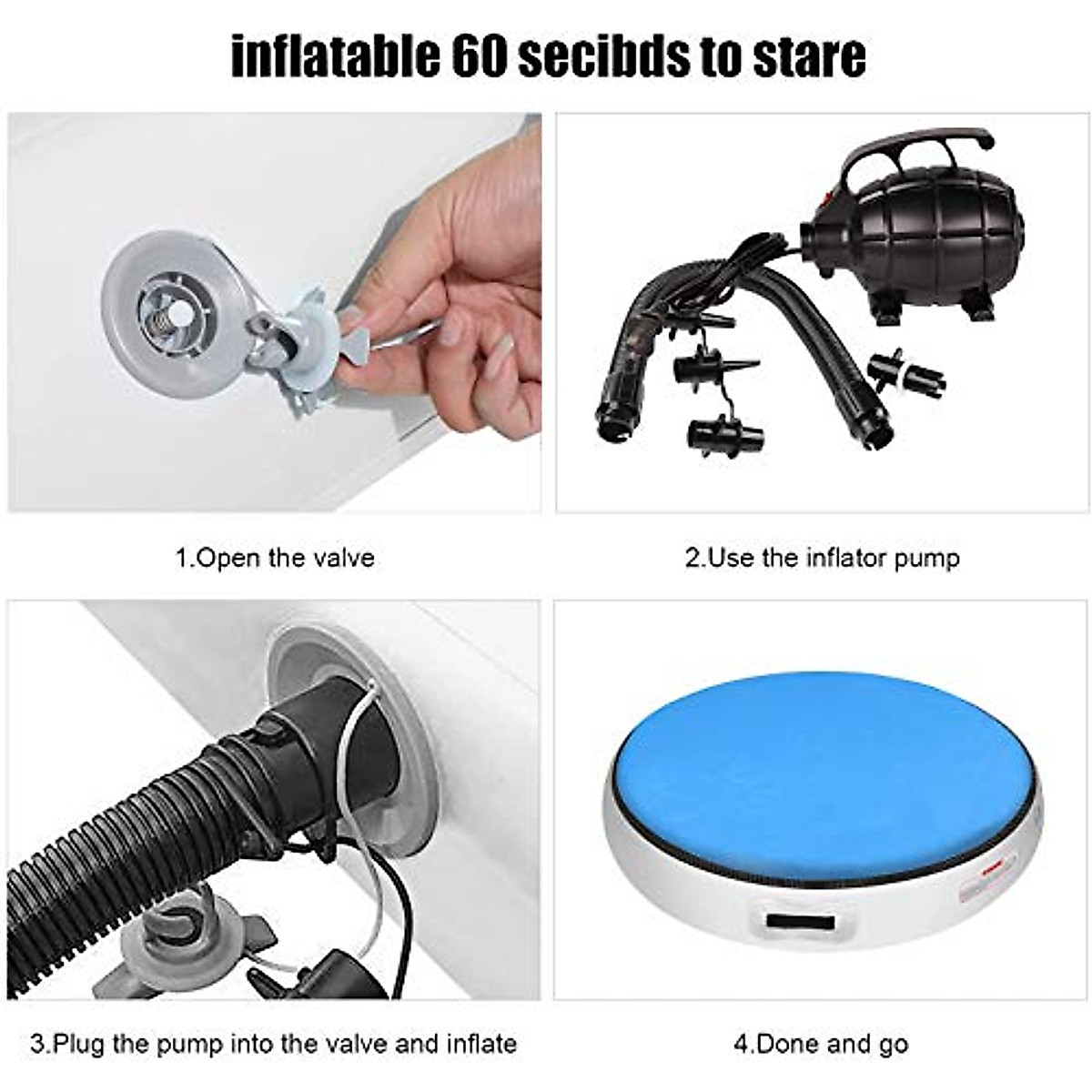 inflatable 60 secibds to stare

1.Open the valve

2.Use the inflator pump

3.Plug the pump into the valve and inflate

4.Done and go