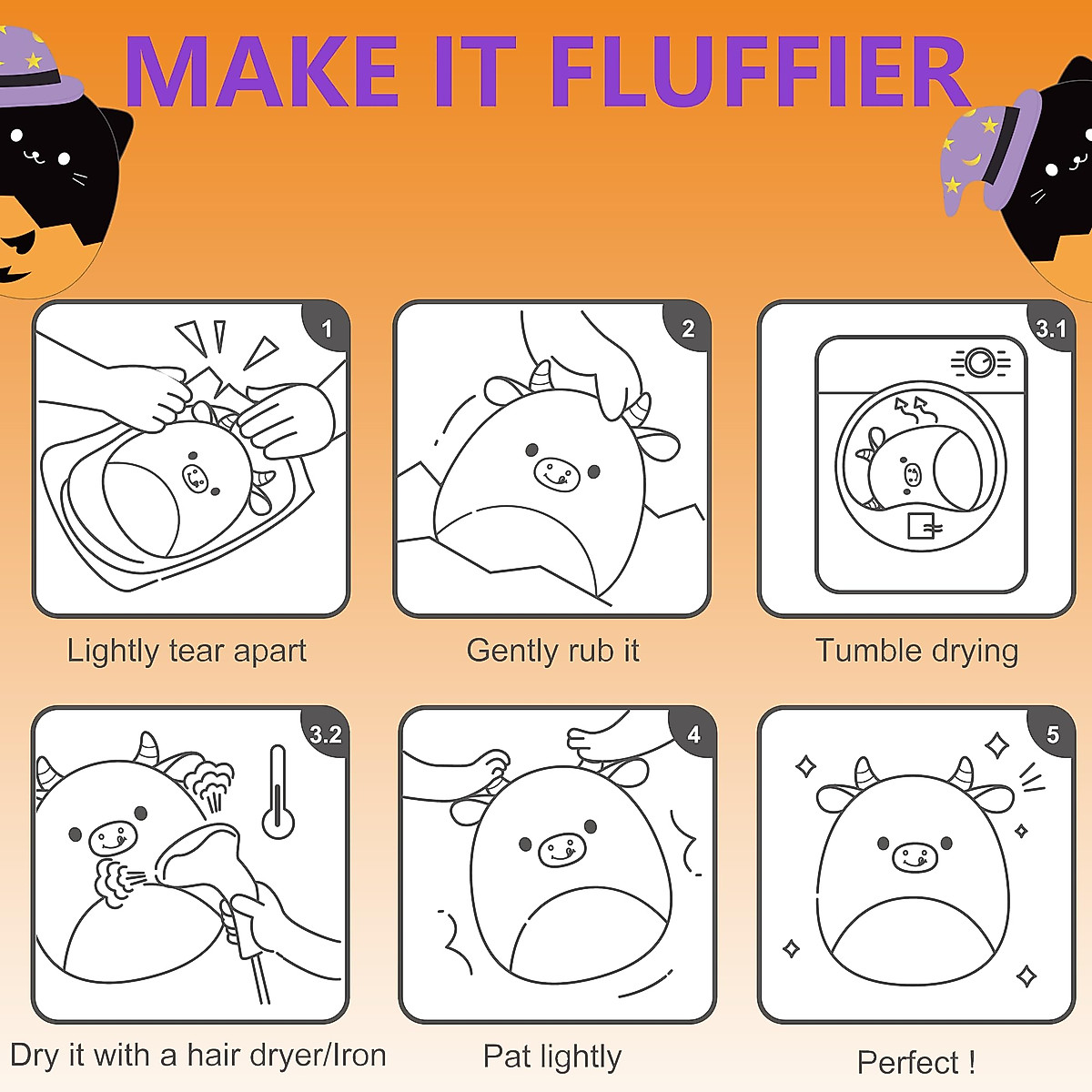 MAKE IT FLUFFIER

1

Lightly tear apart

2

Gently rub it

3.1

Tumble drying

3.2

Dry it with a hair dryer/Iron

4

Pat lightly

5

Perfect !