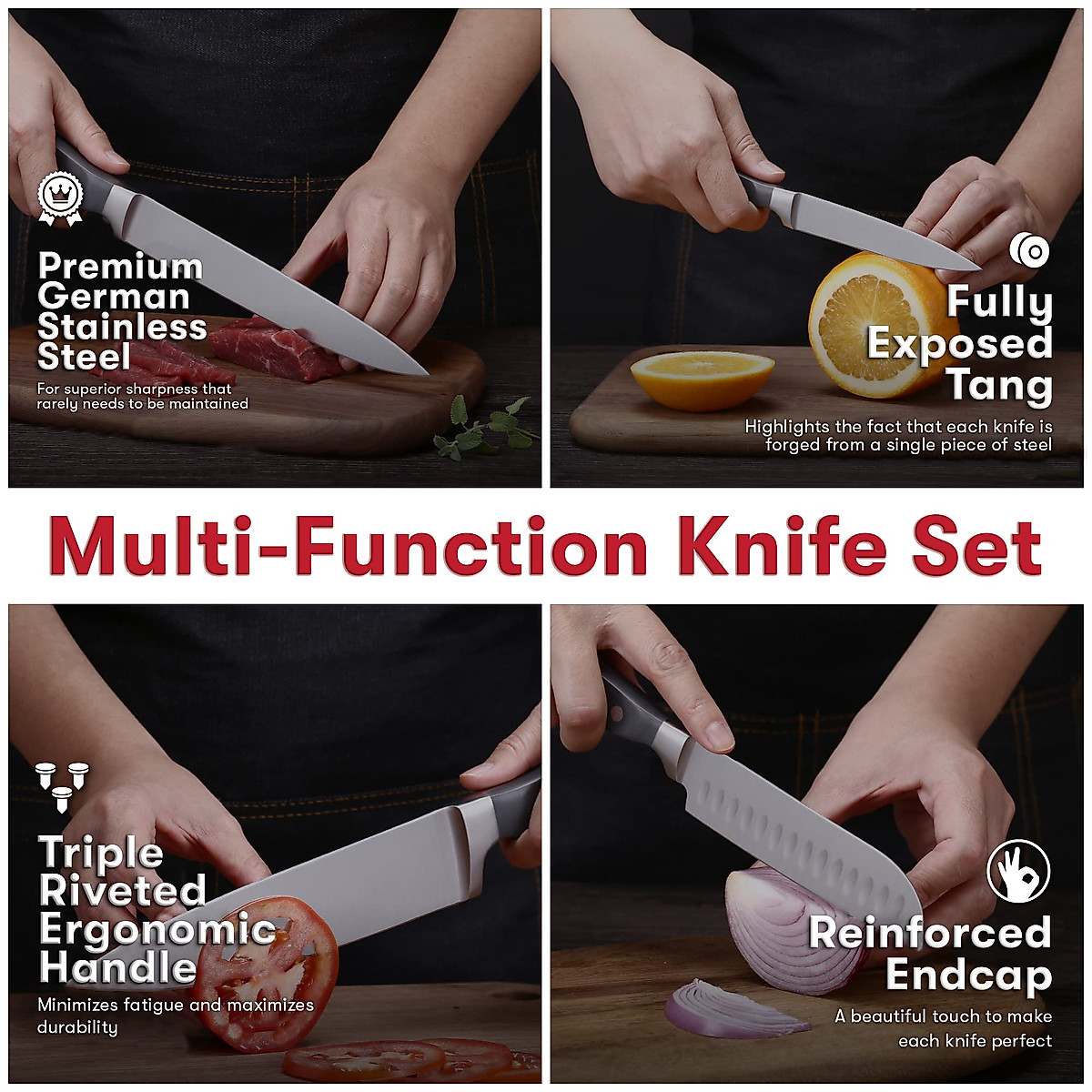 Premium German Stainless Steel

For superior sharpness that rarely needs to be maintained

Fully Exposed Tang

Highlights the fact that each knife is forged from a single piece of steel

Multi-Function Knife Set

Triple Riveted Ergonomic Handle

Minimizes fatigue and maximizes durability

Reinforced Endcap

A beautiful touch to make each knife perfect