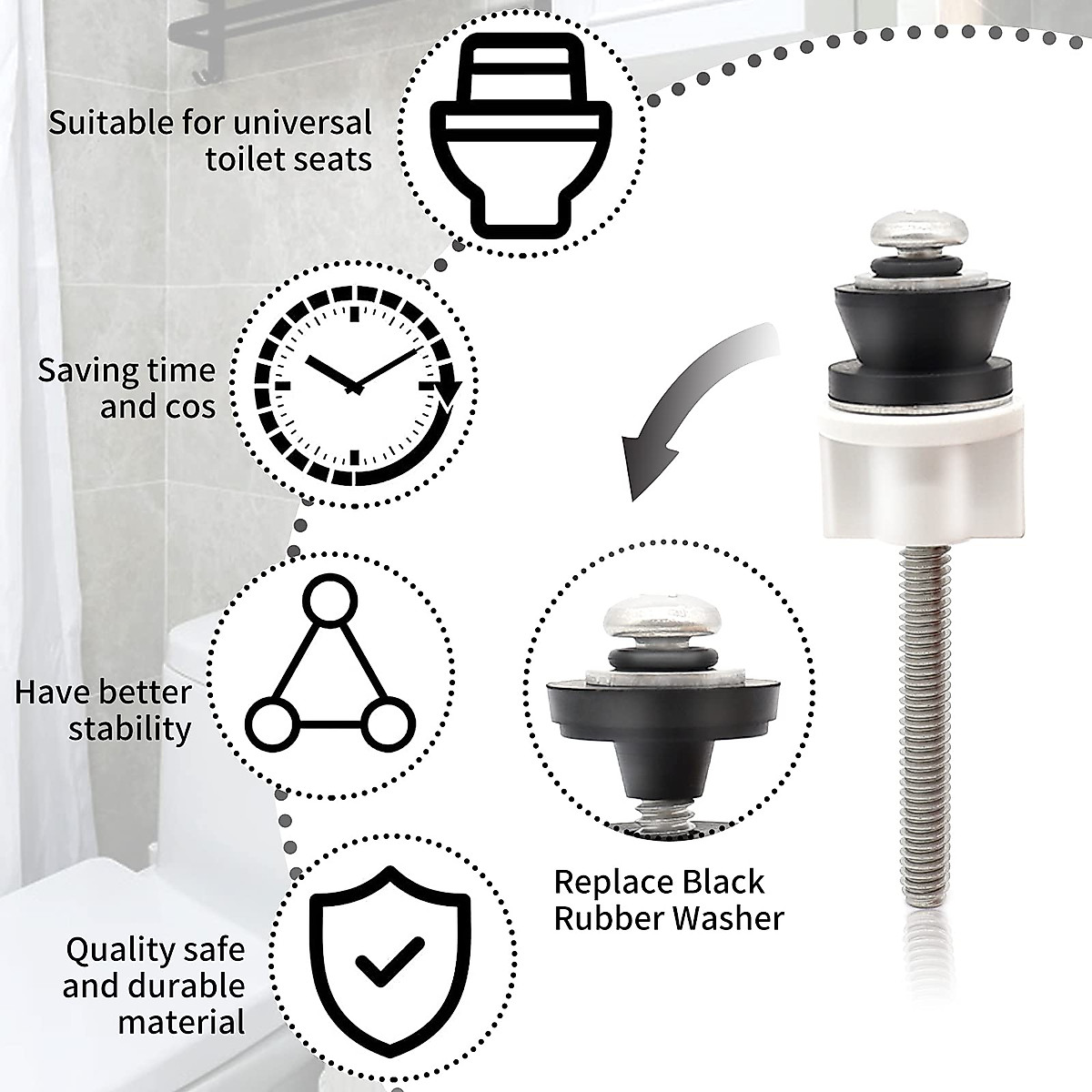 Suitable for universal toilet seats

Saving time and cos

Have better stability

Quality safe and durable material

Replace Black Rubber Washer