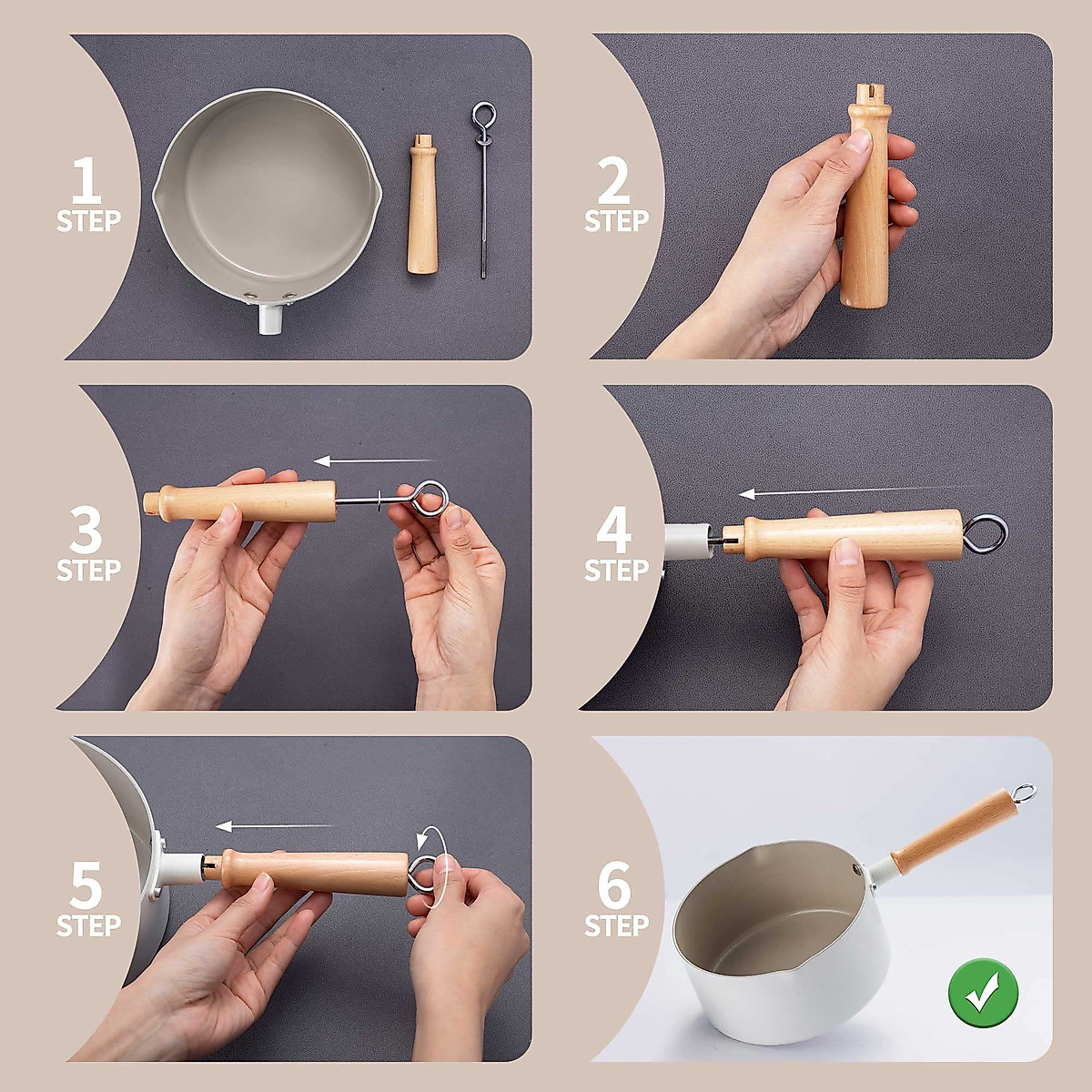 1
STEP

2
STEP

3
STEP

4
STEP

5
STEP

6
STEP