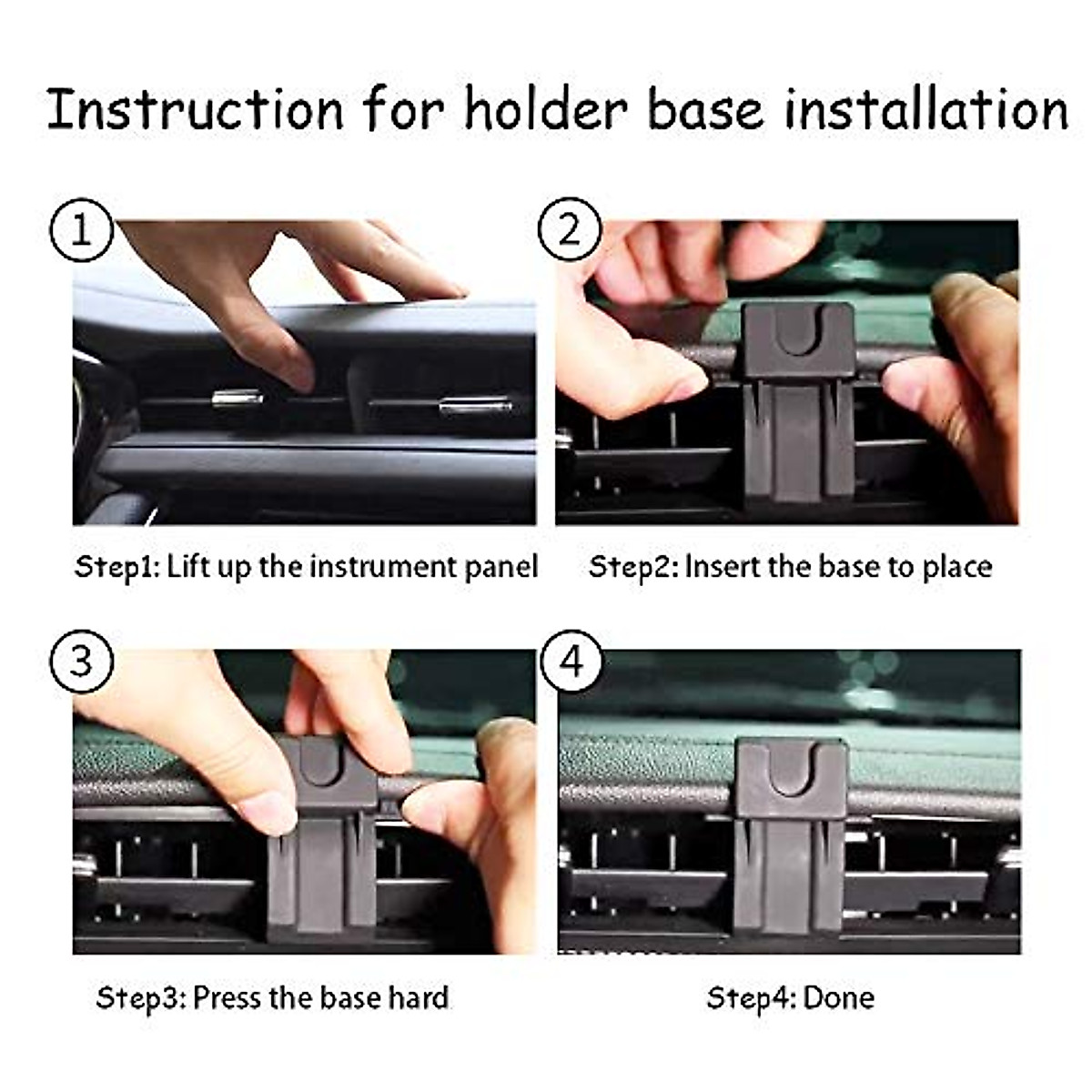 Instruction for holder base installation

1

Step1: Lift up the instrument panel

2

Step2: Insert the base to place

3

Step3: Press the base hard

4

Step4: Done