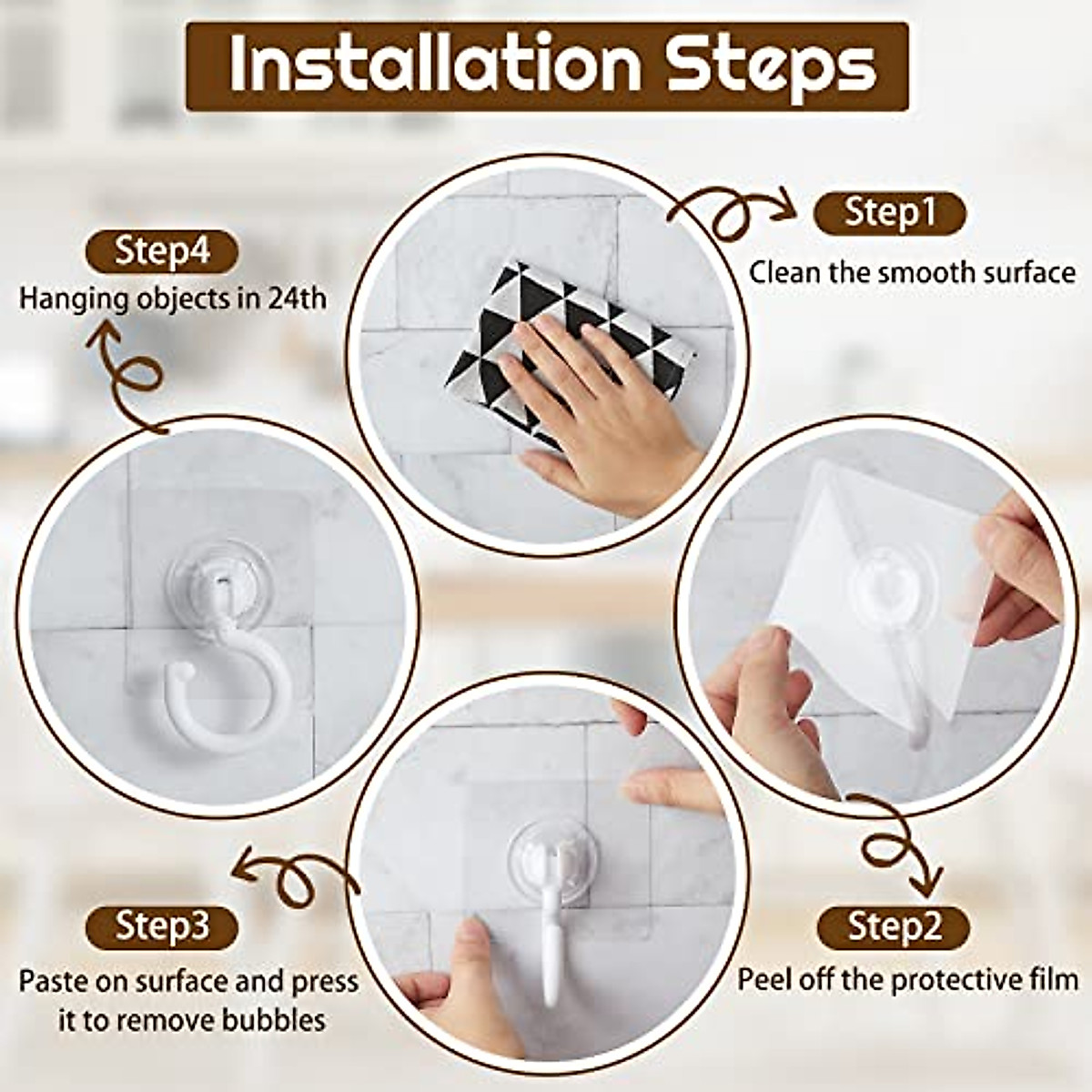 Installation Steps

Step1
Clean the smooth surface

Step2
Peel off the protective film

Step3
Paste on surface and press it to remove bubbles

Step4
Hanging objects in 24th