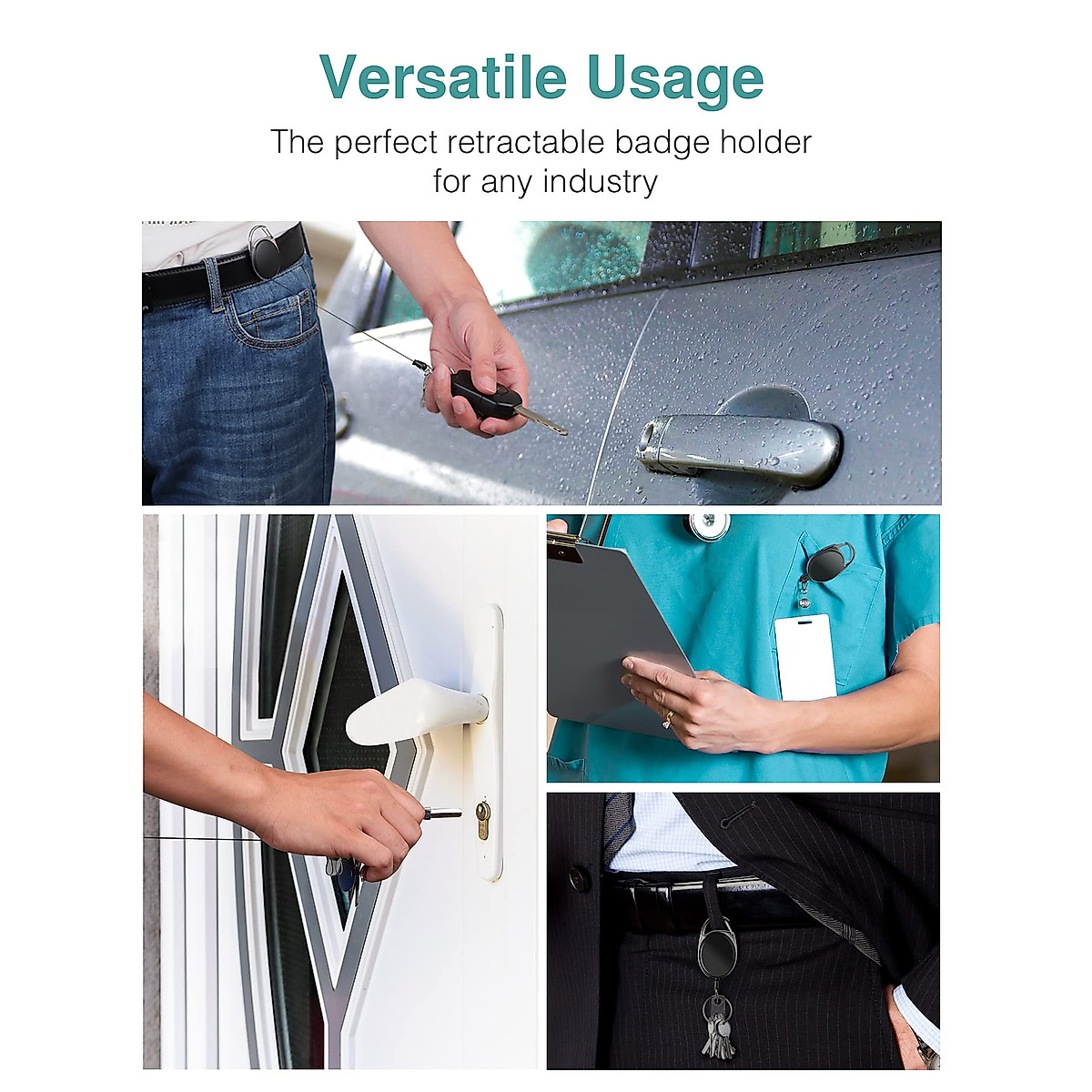 Versatile Usage

The perfect retractable badge holder for any industry