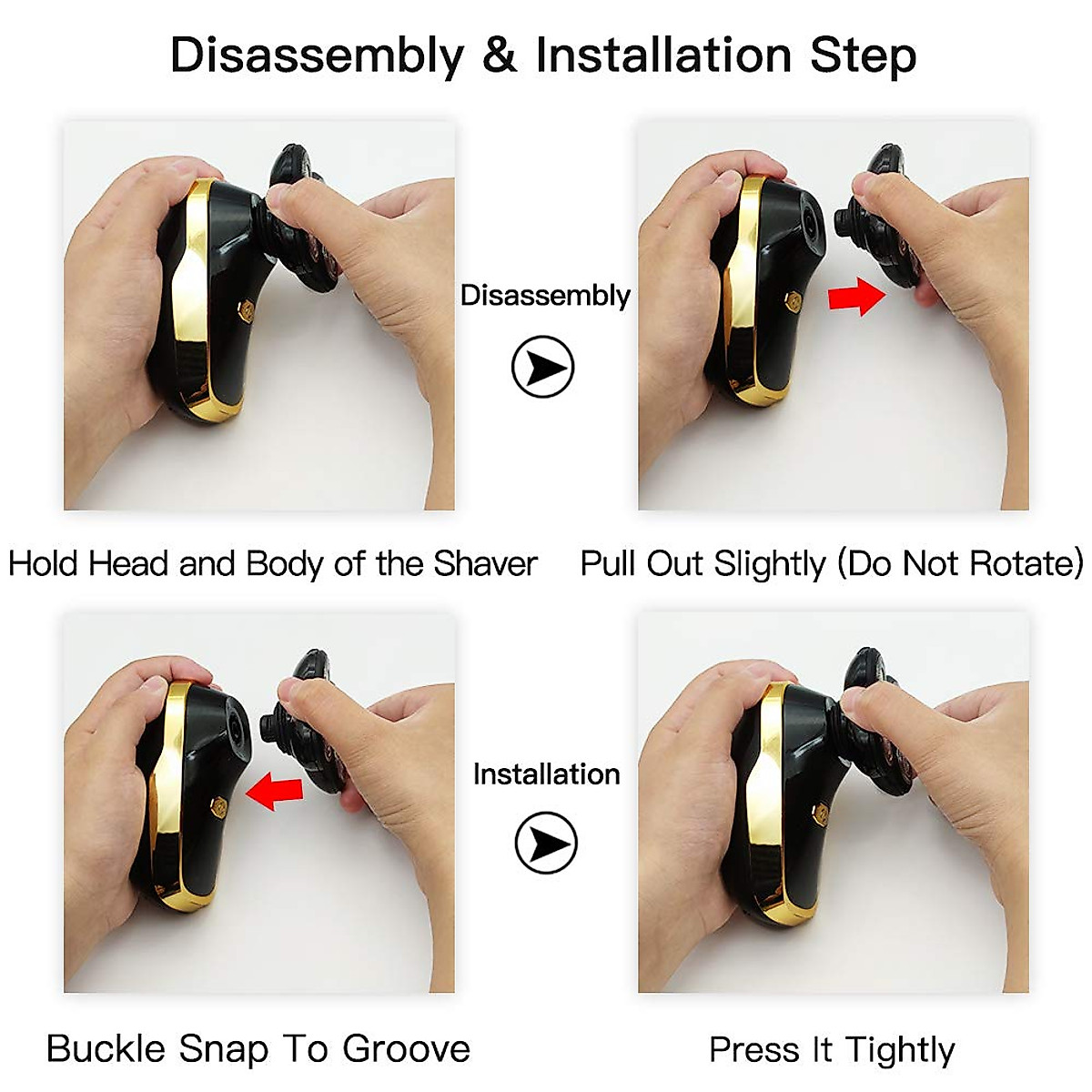 Disassembly & Installation Step

Disassembly

Hold Head and Body of the Shaver

Pull Out Slightly (Do Not Rotate)

Installation

Buckle Snap To Groove

Press It Tightly