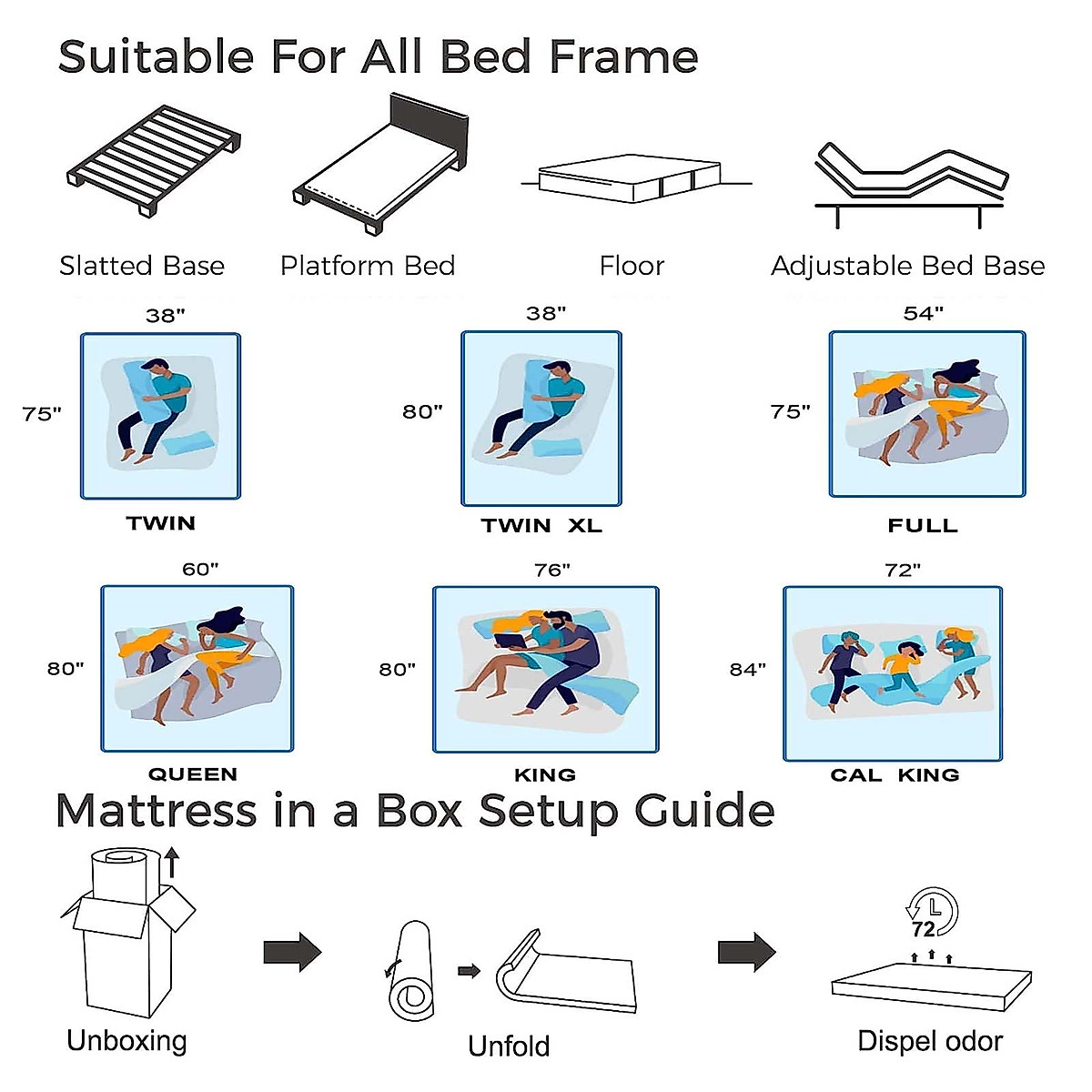 Suitable For All Bed Frame

Slatted Base

Platform Bed

Floor

Adjustable Bed Base

38"
75"
TWIN

38"
80"
TWIN XL

54"
75"
FULL

60"
80"
QUEEN

76"
80"
KING

72"
84"
CAL KING

Mattress in a Box Setup Guide

Unboxing

Unfold

72

Dispel odor