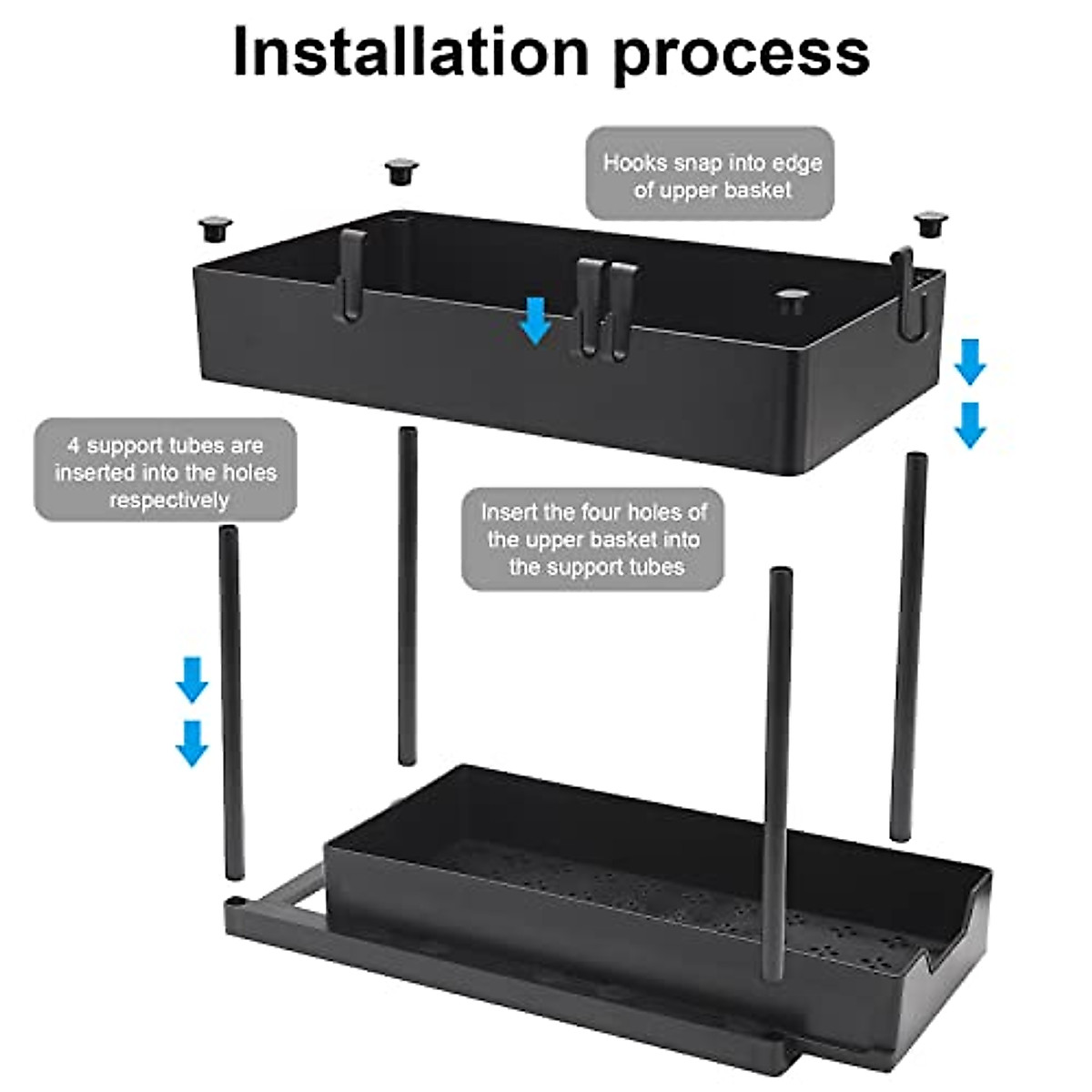 Installation process

Hooks snap into edge of upper basket

4 support tubes are inserted into the holes respectively

Insert the four holes of the upper basket into the support tubes