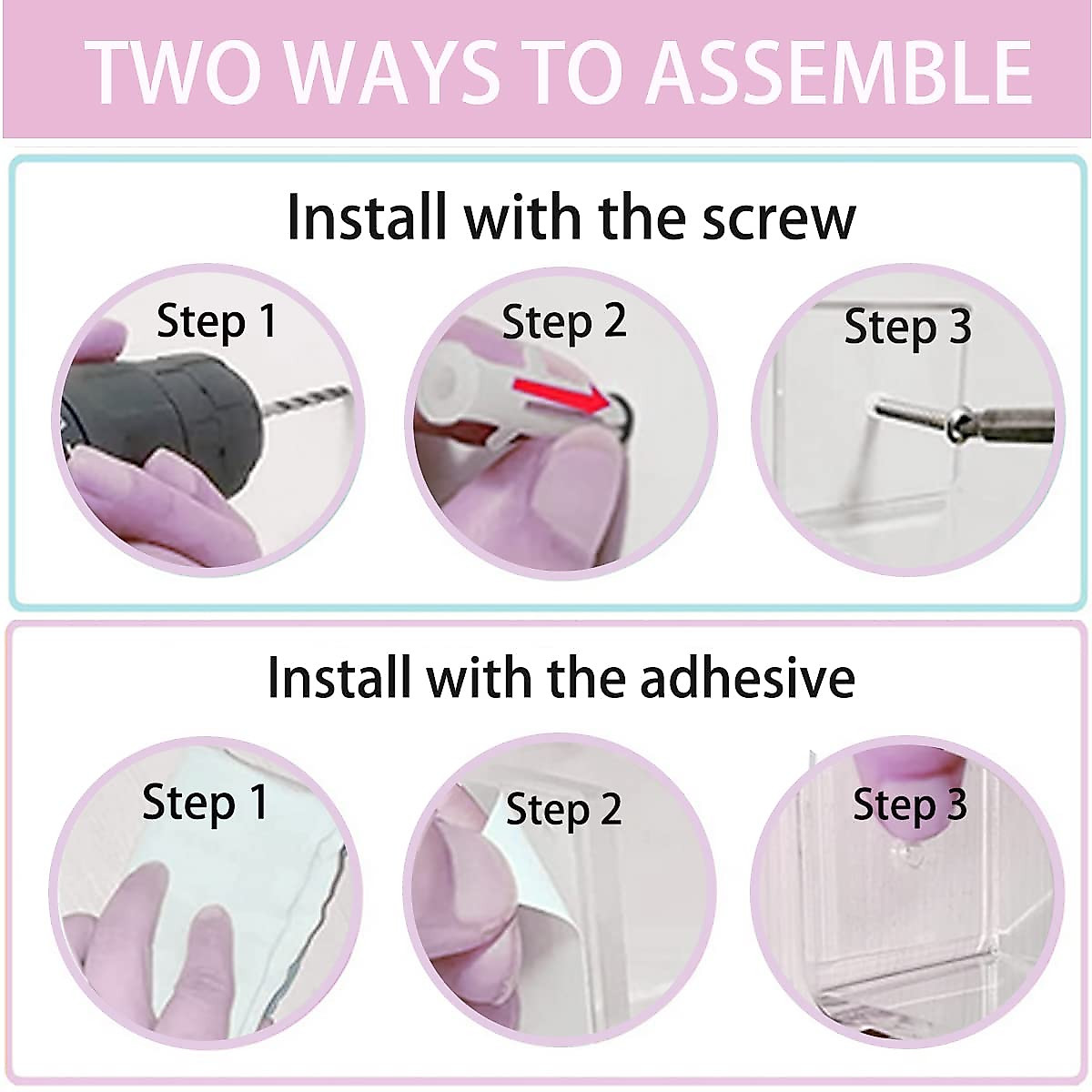 TWO WAYS TO ASSEMBLE

Install with the screw

Step 1

Step 2

Step 3

Install with the adhesive

Step 1

Step 2

Step 3