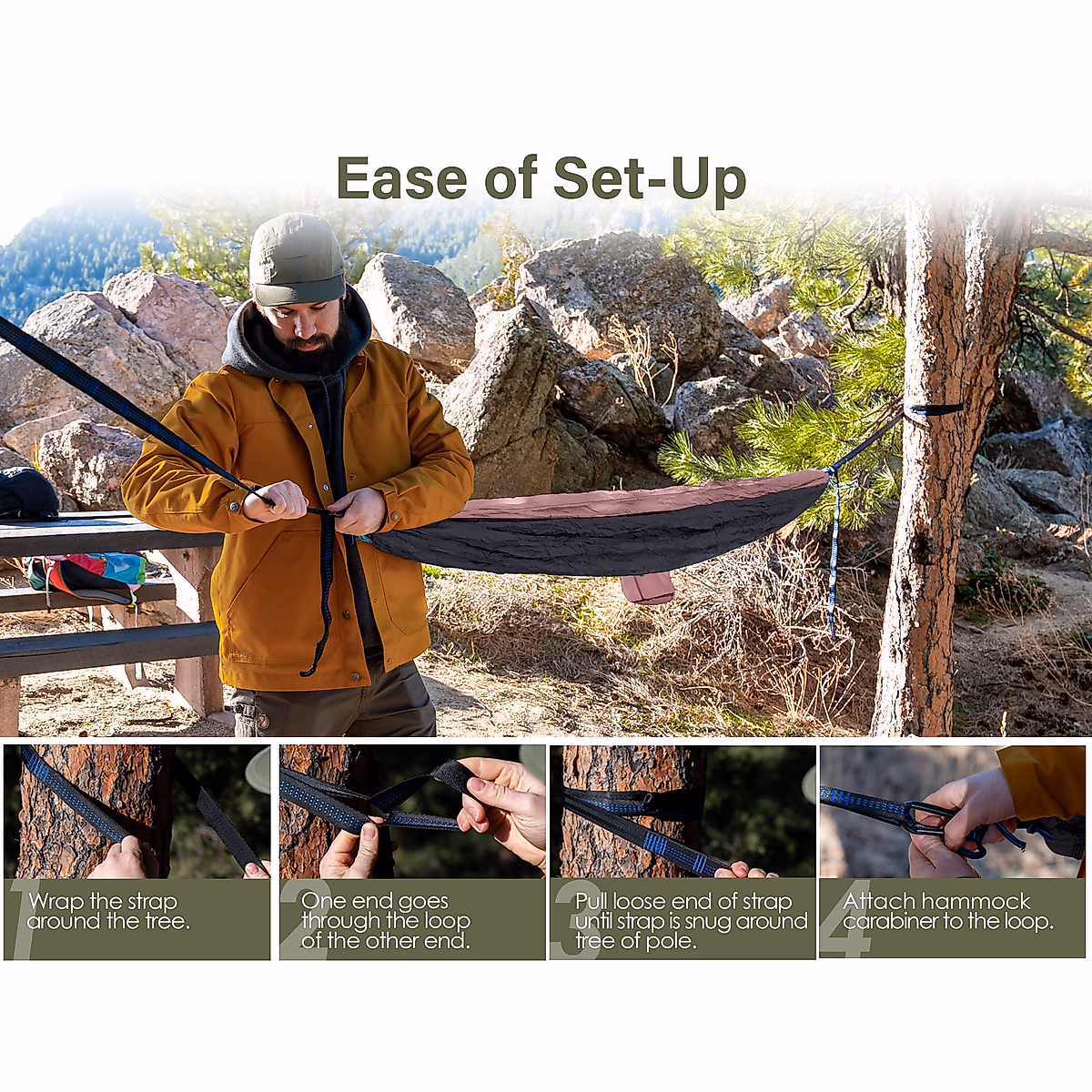 Ease of Set-Up

1 Wrap the strap around the tree.

2 One end goes through the loop of the other end.

3 Pull loose end of strap until strap is snug around tree of pole.

4 Attach hammock carabiner to the loop.