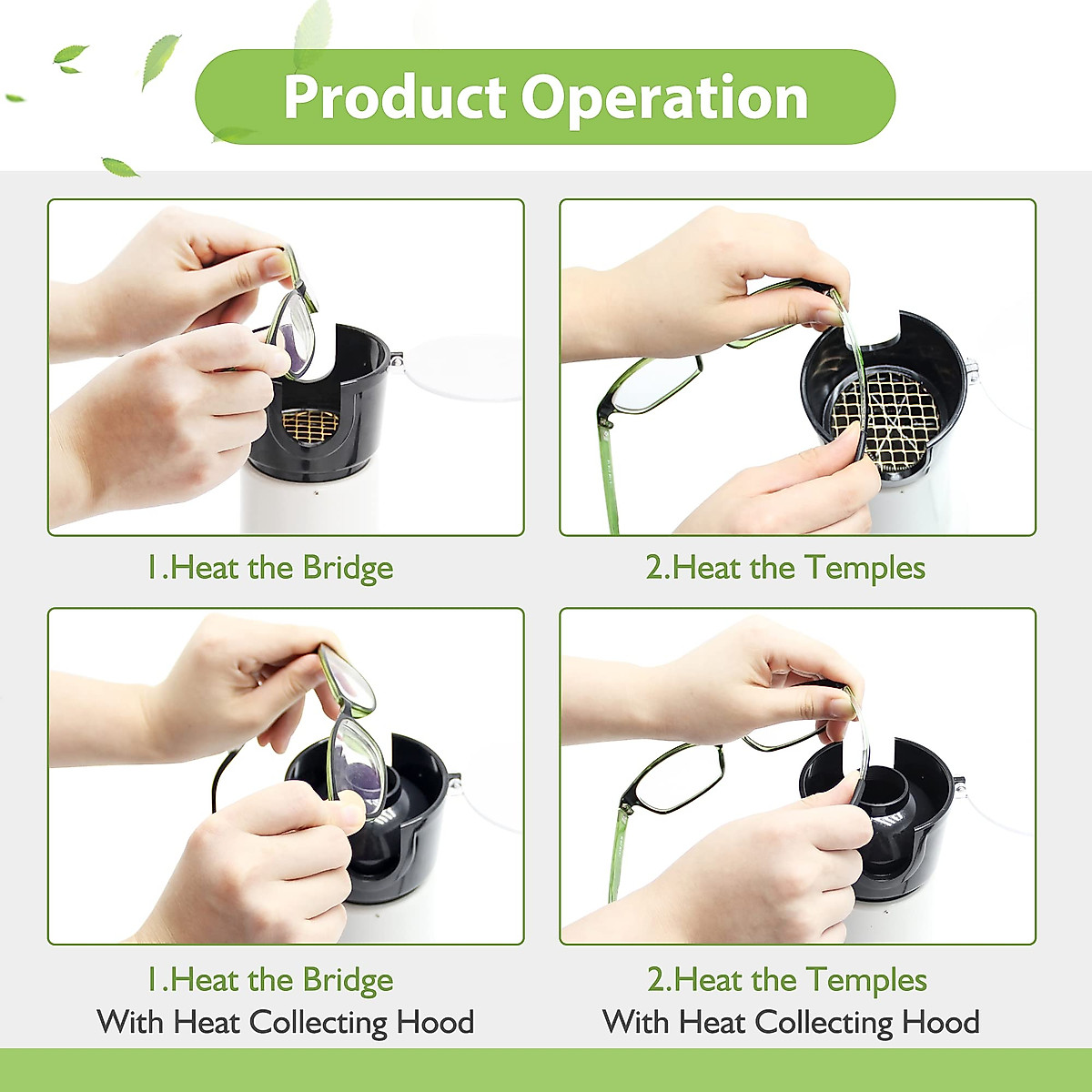 Product Operation

1.Heat the Bridge

2.Heat the Temples

1.Heat the Bridge
With Heat Collecting Hood

2.Heat the Temples
With Heat Collecting Hood