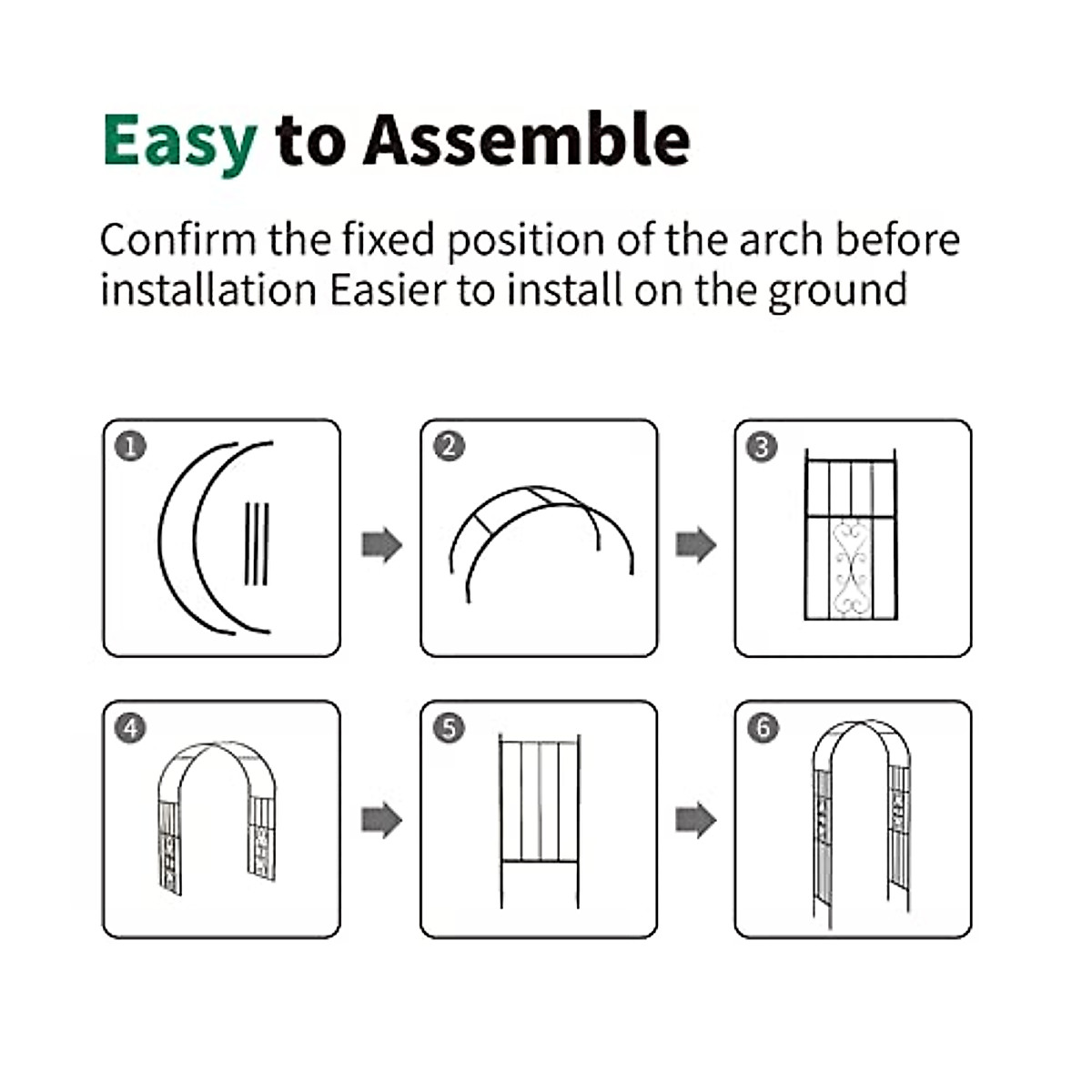 Easy to Assemble

Confirm the fixed position of the arch before installation Easier to install on the ground

1

2

3

4

5

6