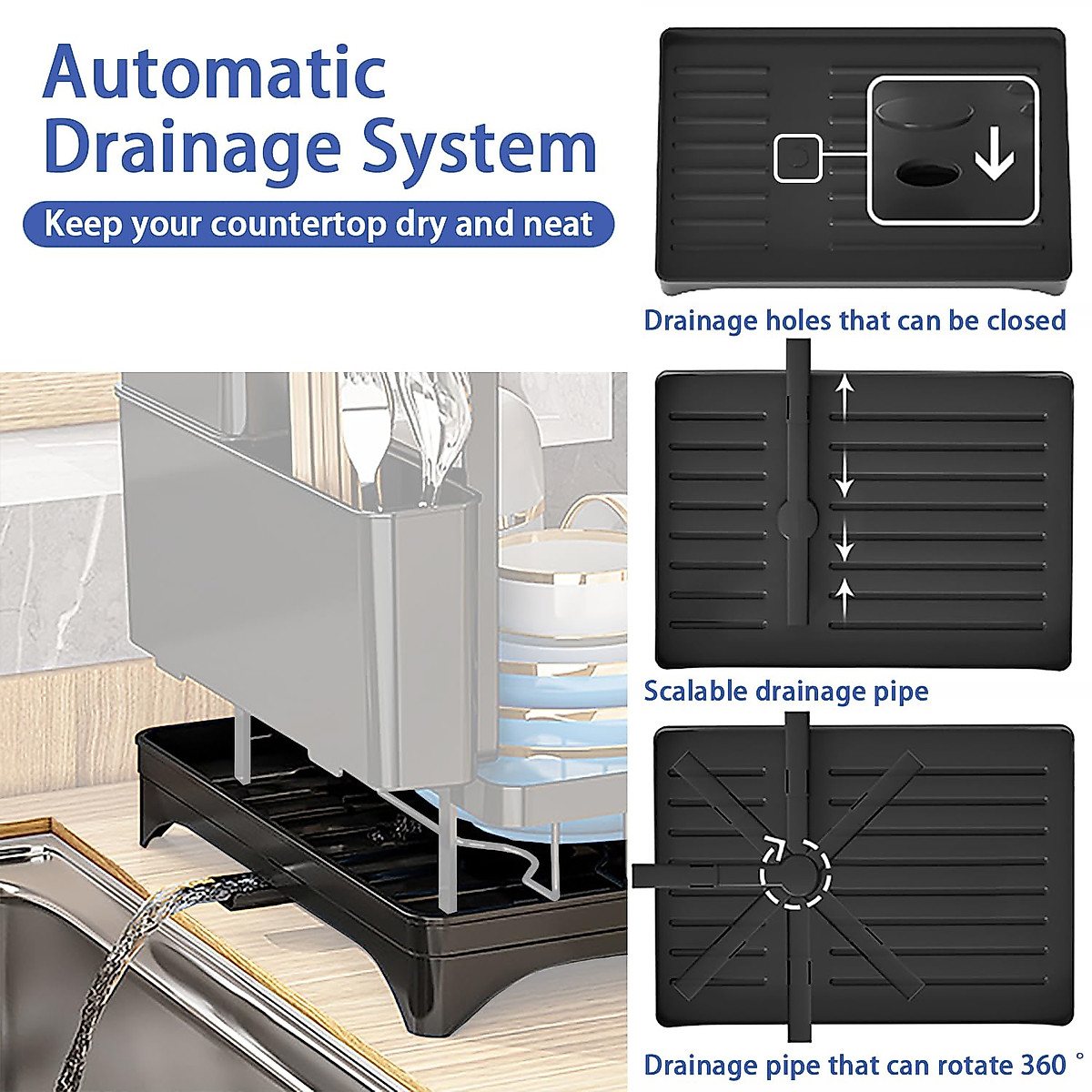 Automatic Drainage System

Keep your countertop dry and neat

Drainage holes that can be closed

Scalable drainage pipe

Drainage pipe that can rotate 360 °