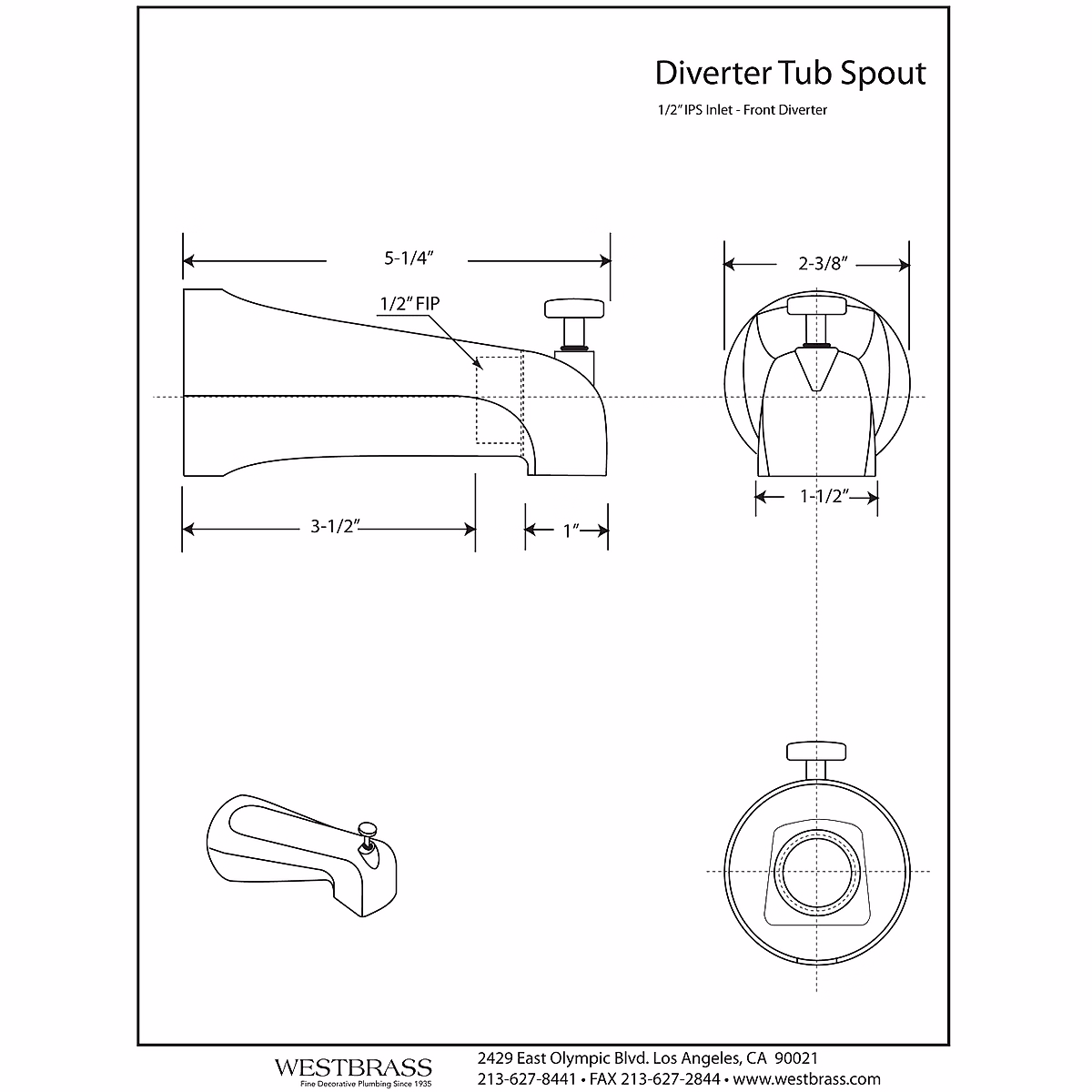 Diverter Tub Spout

1/2" IPS Inlet - Front Diverter

5-1/4"

1/2" FIP

2-3/8"

1-1/2"

3-1/2"

1"

WESTBRASS
Fine Decorative Plumbing Since 1935

2429 East Olympic Blvd. Los Angeles, CA 90021
213-627-8441 • FAX 213-627-2844 • www.westbrass.com