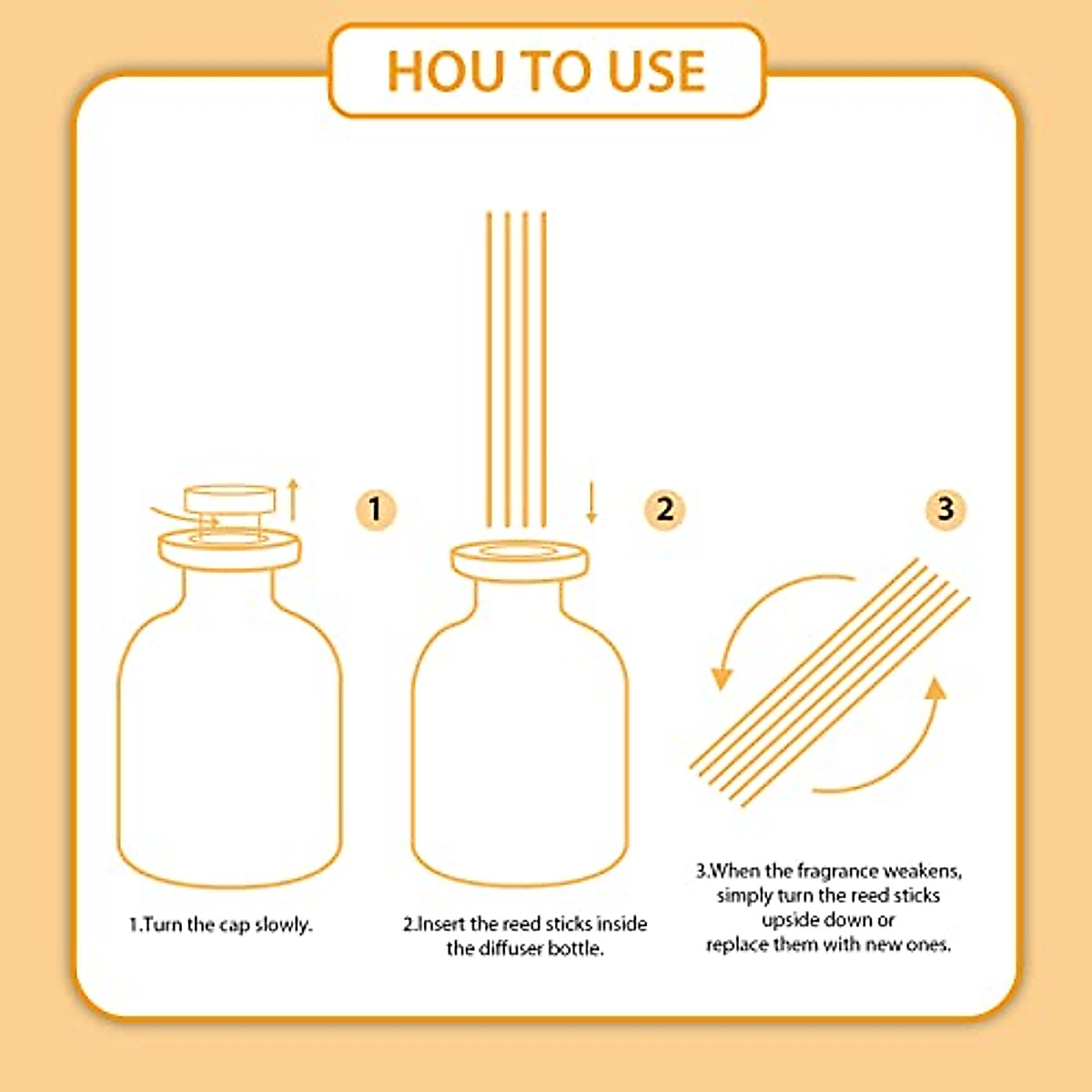 HOU TO USE

1

2

3

1.Turn the cap slowly.

2.Insert the reed sticks inside the diffuser bottle.

3.When the fragrance weakens, simply turn the reed sticks upside down or replace them with new ones.