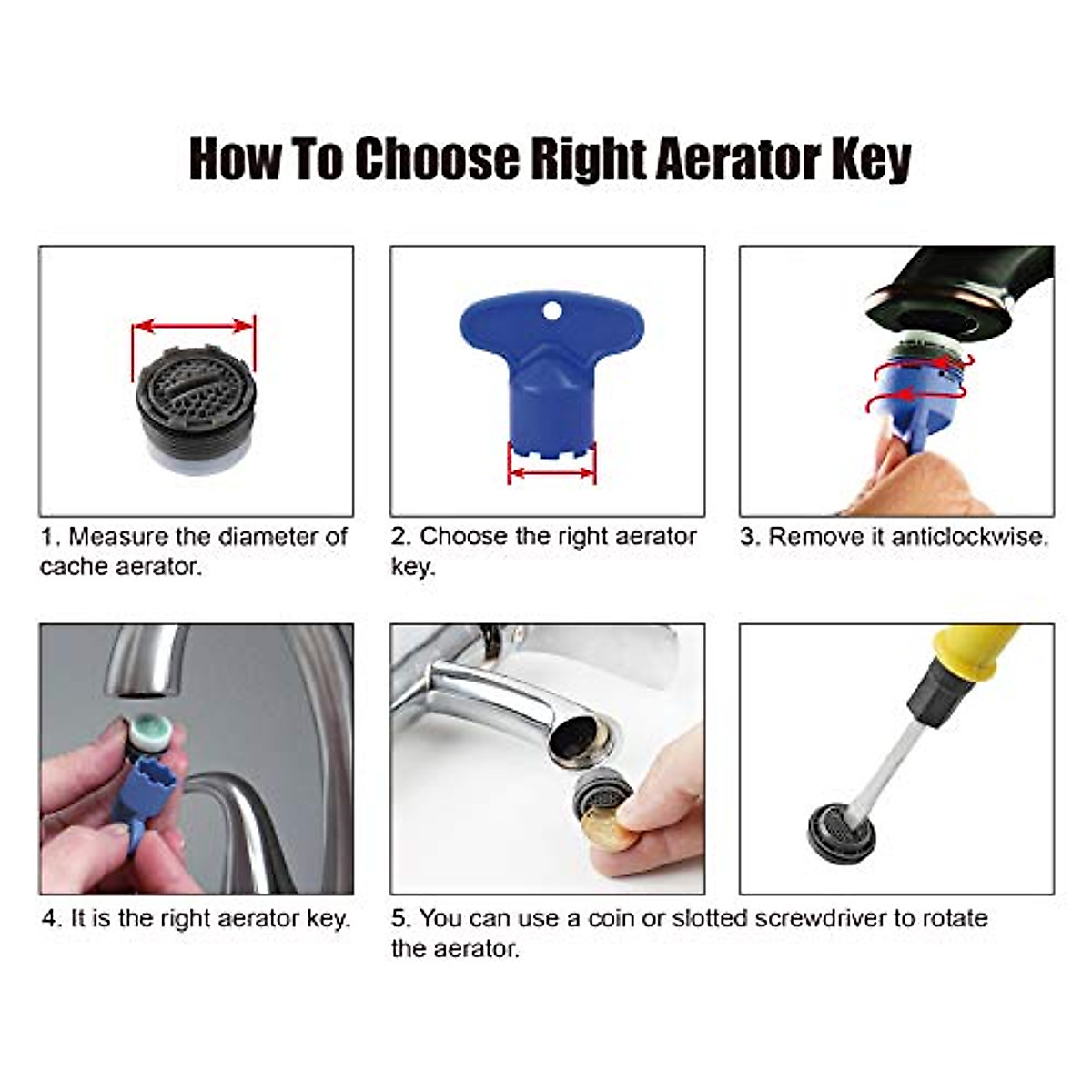 How To Choose Right Aerator Key

1. Measure the diameter of cache aerator.

2. Choose the right aerator key.

3. Remove it anticlockwise.

4. It is the right aerator key.

5. You can use a coin or slotted screwdriver to rotate the aerator.