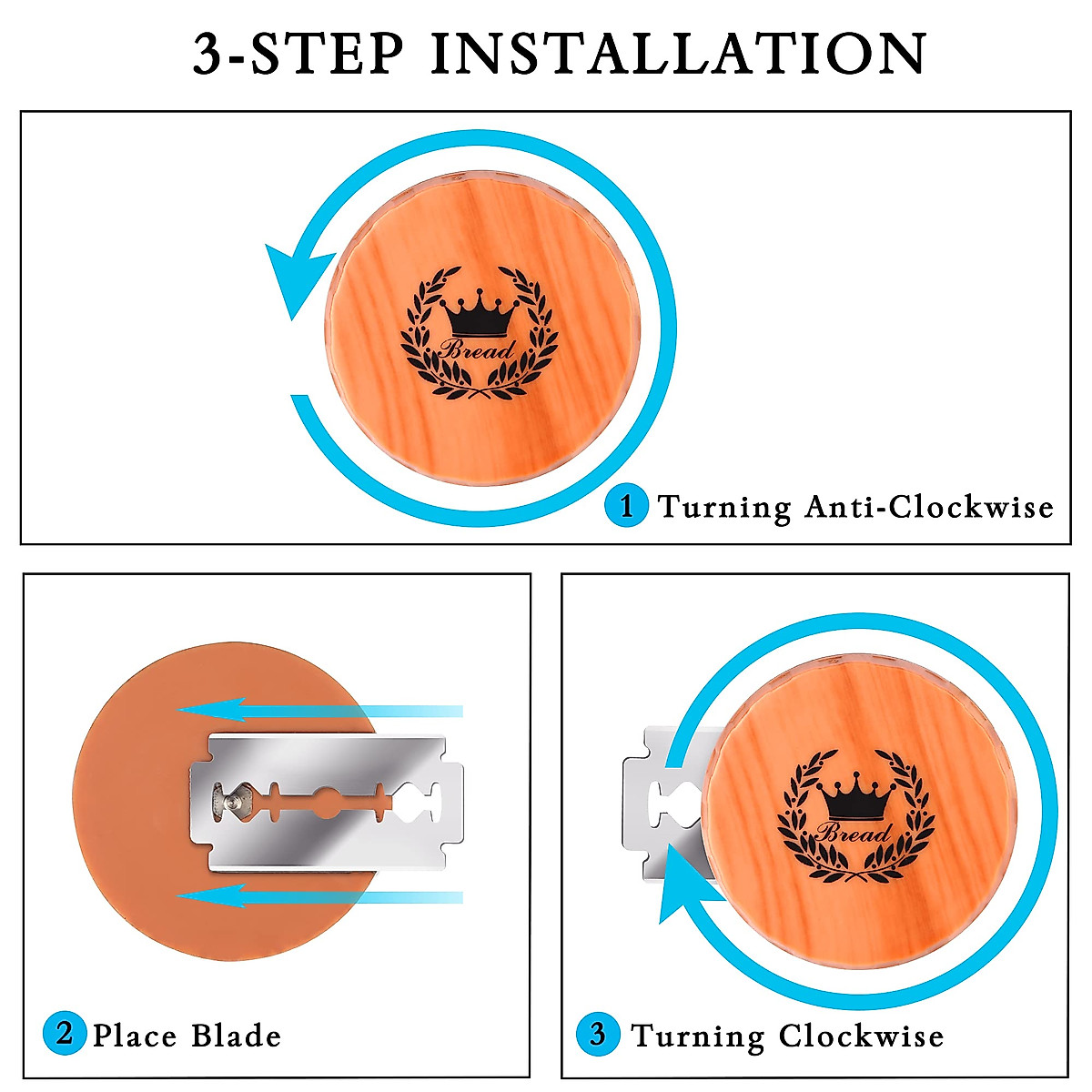 3-STEP INSTALLATION

Bread

1 Turning Anti-Clockwise

2 Place Blade

Bread

3 Turning Clockwise